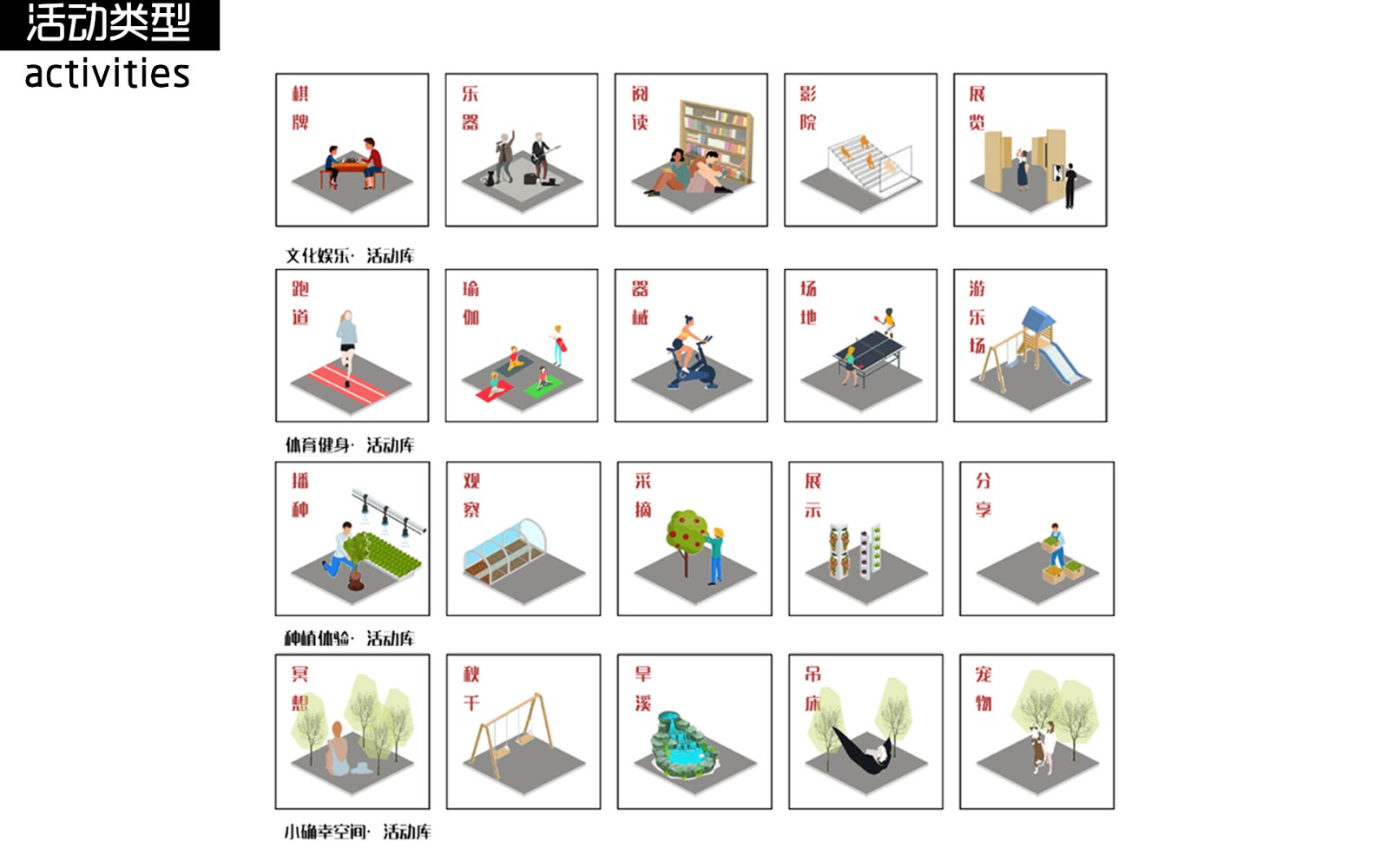 活动类型
activities

棋牌

乐器

阅读

影院

展览

文化娱乐· 活动库

跑道

瑜伽

器械

场地

游乐场

体育健身· 活动库

播种

观察

采摘

展示

分享

种植体验· 活动库

冥想

秋千

旱溪

吊床

宠物

小确幸空间· 活动库