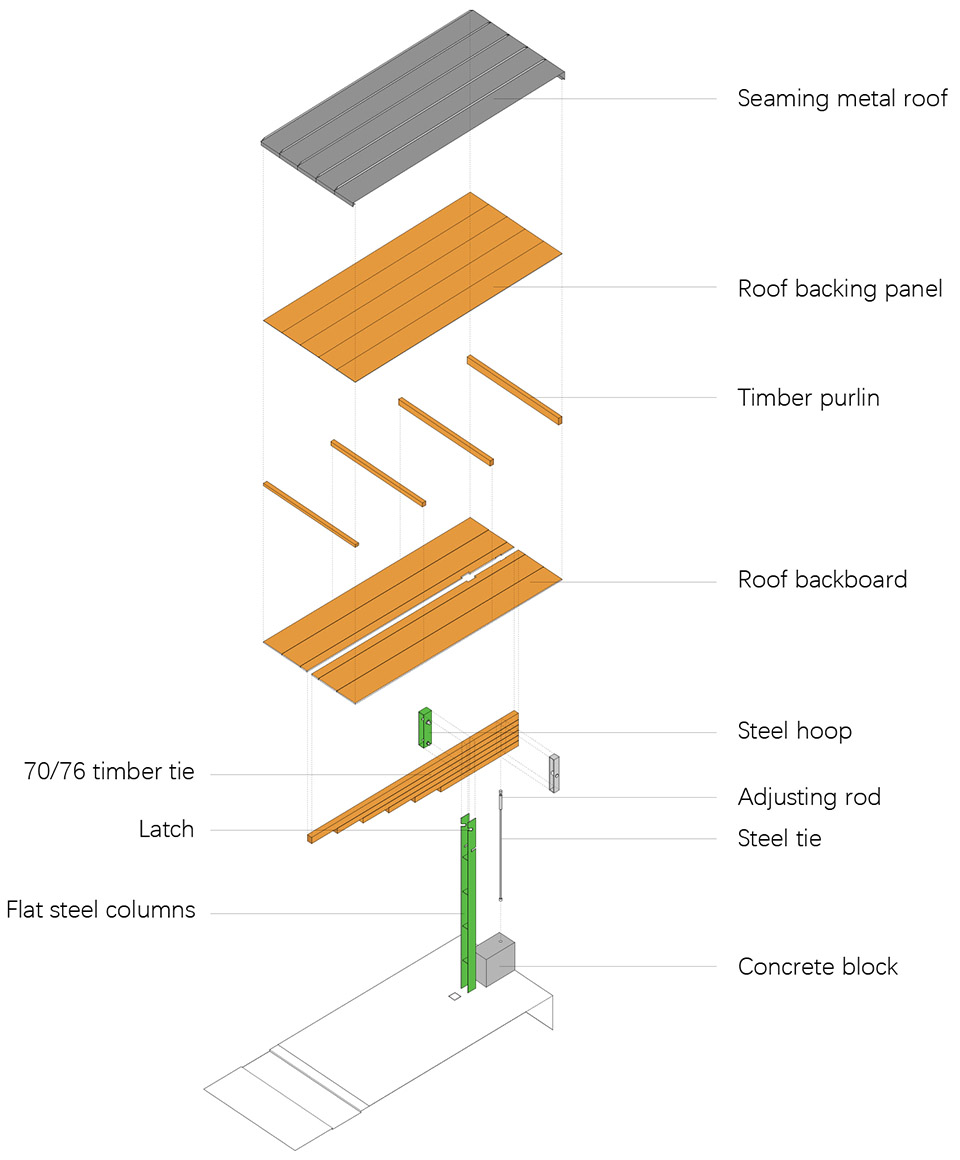 Seaming metal roof

Roof backing panel

Timber purlin

Roof backboard

Steel hoop

70/76 timber tie

Adjusting rod

Latch

Steel tie

Flat steel columns

Concrete block