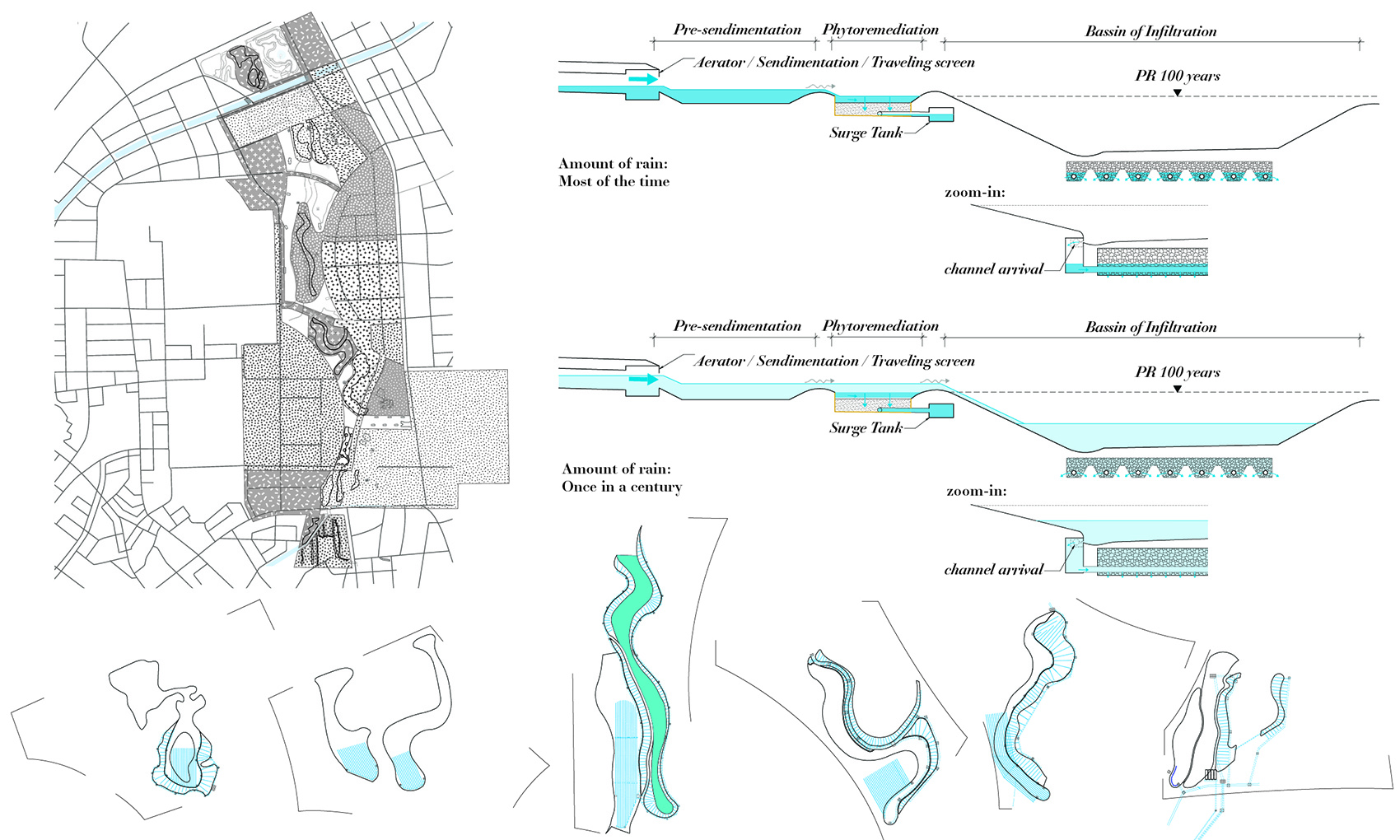 Pre-sendimentation
Phytoremediation
Bassin of Infiltration
Aerator / Sendimentation / Traveling screen
PR 100 years
Surge Tank
Amount of rain:
Most of the time
zoom-in:
channel arrival

Pre-sendimentation
Phytoremediation
Bassin of Infiltration
Aerator / Sendimentation / Traveling screen
PR 100 years
Surge Tank
Amount of rain:
Once in a century
zoom-in:
channel arrival