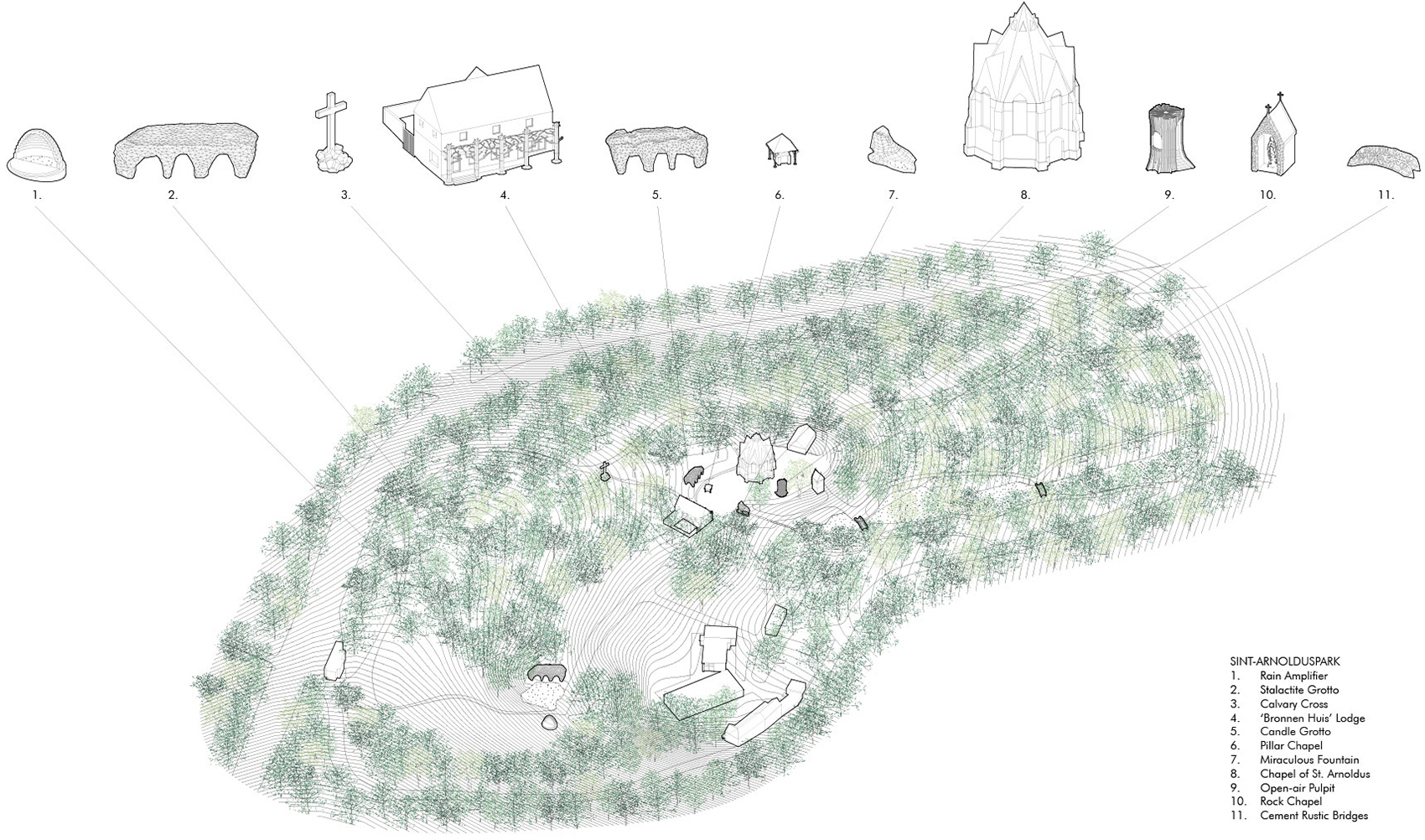 1.
2.
3.
4.
5.
6.
7.
8.
9.
10.
11.

SINT-ARNOLDUSPARK
1. Rain Amplifier
2. Stalactite Grotto
3. Calvary Cross
4. 'Bronnen Huis' Lodge
5. Candle Grotto
6. Pillar Chapel
7. Miraculous Fountain
8. Chapel of St. Arnoldus
9. Open-air Pulpit
10. Rock Chapel
11. Cement Rustic Bridges