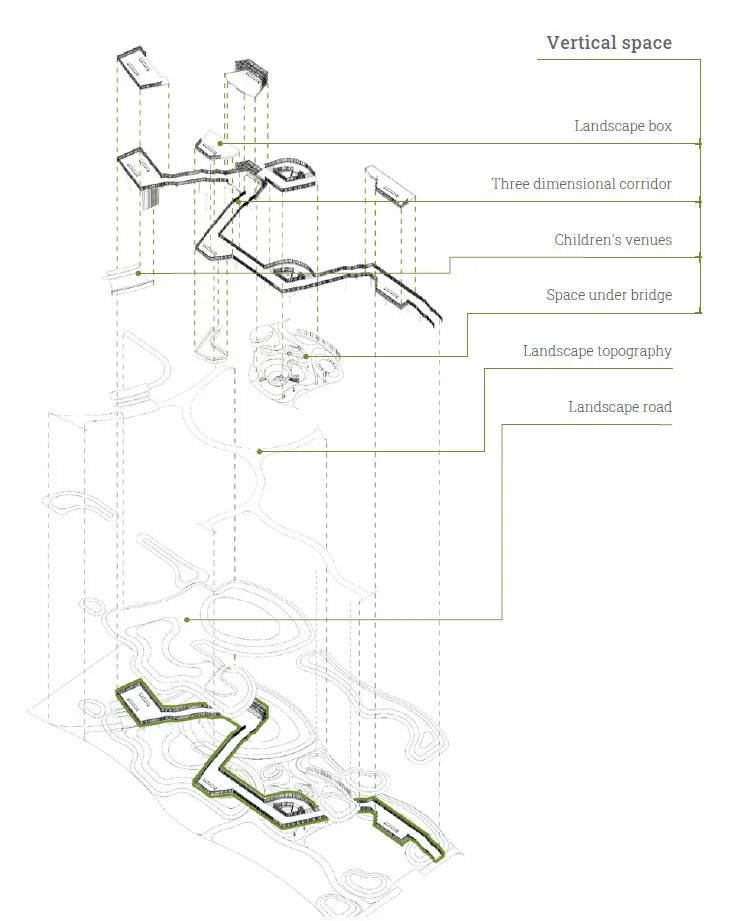 Vertical space

Landscape box

Three dimensional corridor

Children's venues

Space under bridge

Landscape topography

Landscape road