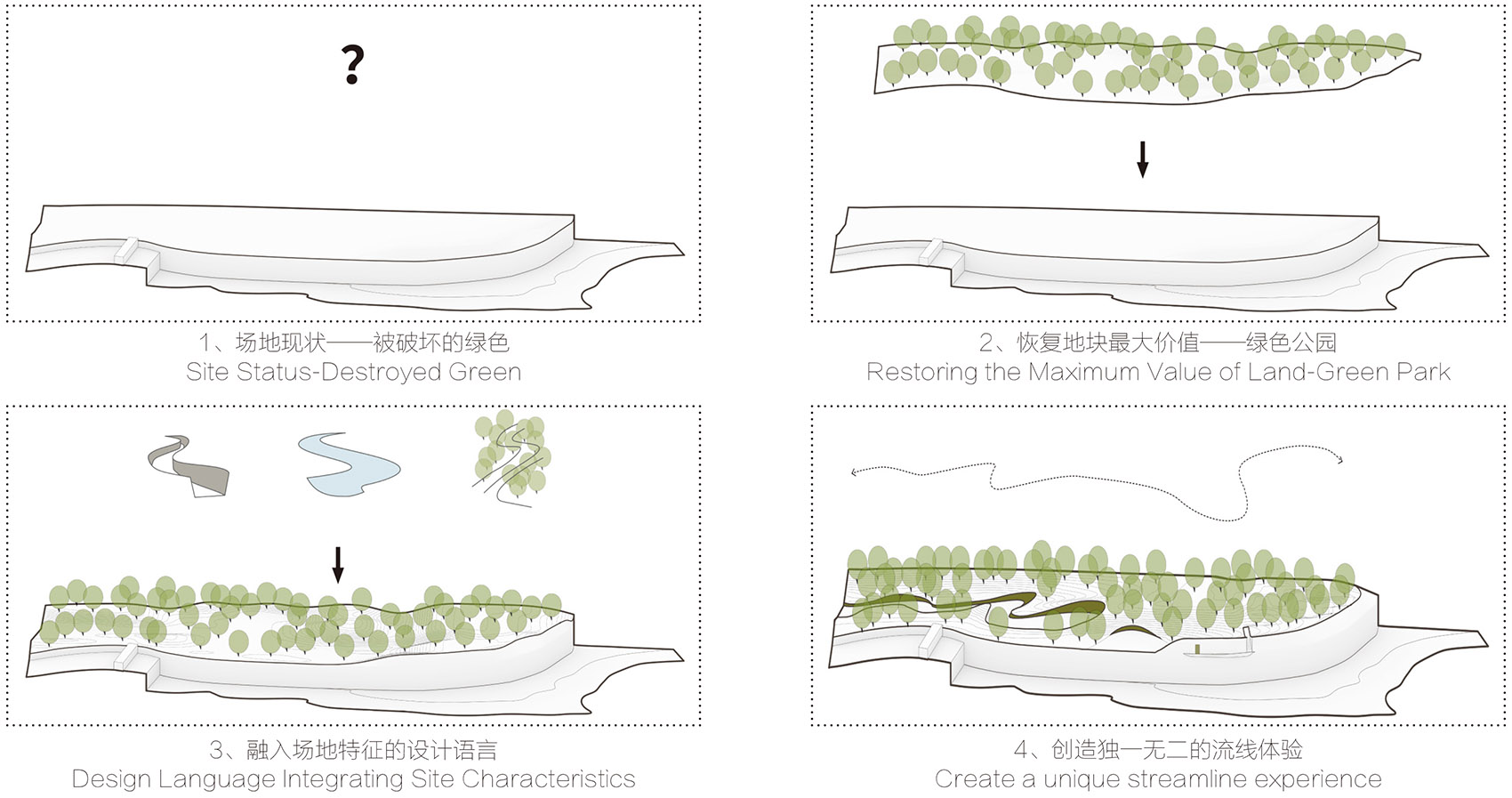 ?

1、场地现状——被破坏的绿色
Site Status-Destroyed Green

2、恢复地块最大价值——绿色公园
Restoring the Maximum Value of Land-Green Park

3、融入场地特征的设计语言
Design Language Integrating Site Characteristics

4、创造独一无二的流线体验
Create a unique streamline experience