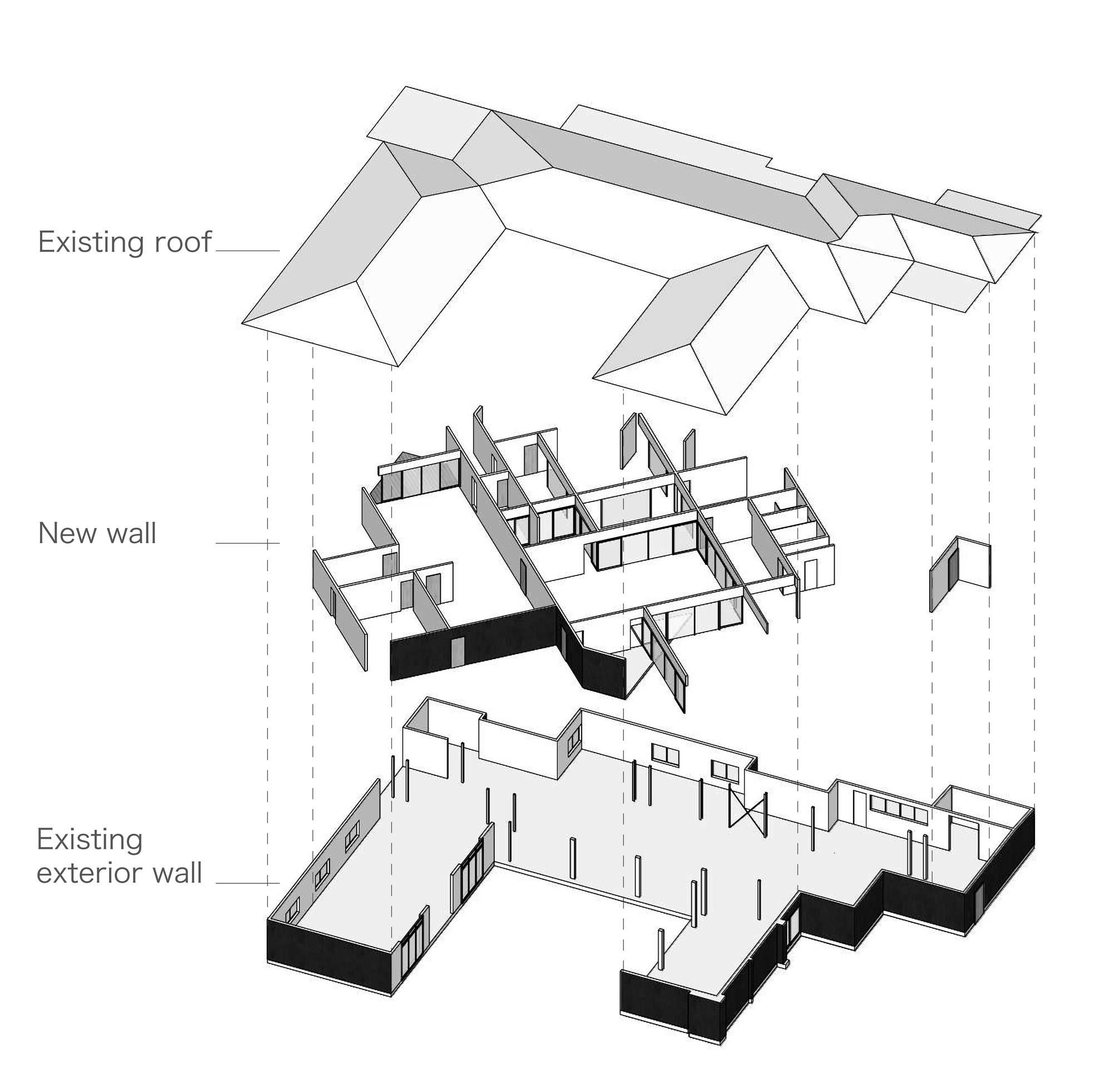 Existing roof

New wall

Existing exterior wall