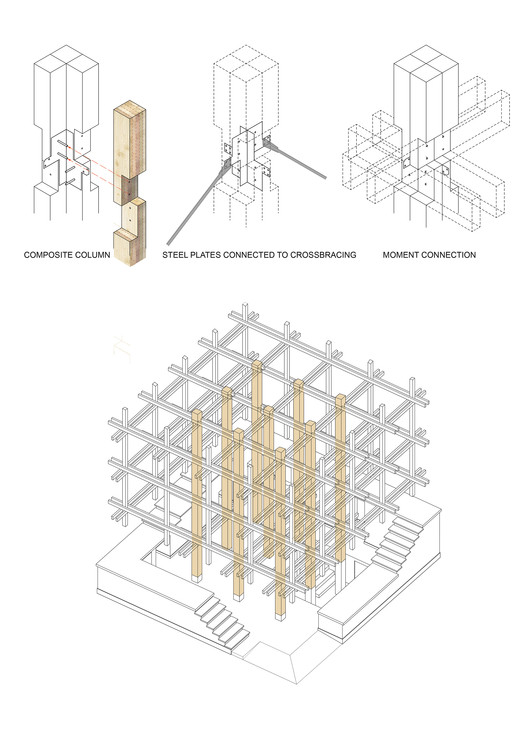 COMPOSITE COLUMN

STEEL PLATES CONNECTED TO CROSSBRACING

MOMENT CONNECTION