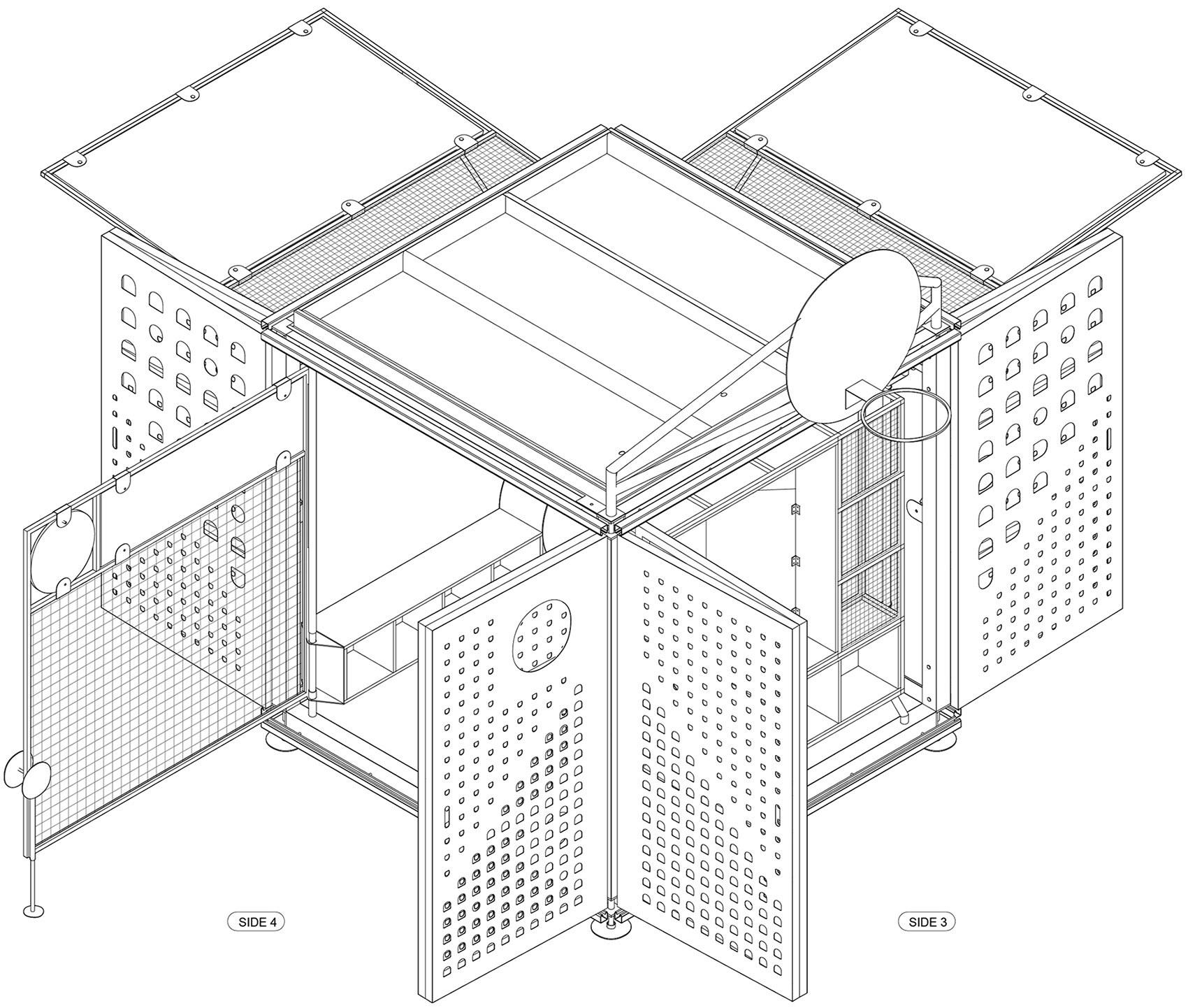 SIDE 4

SIDE 3