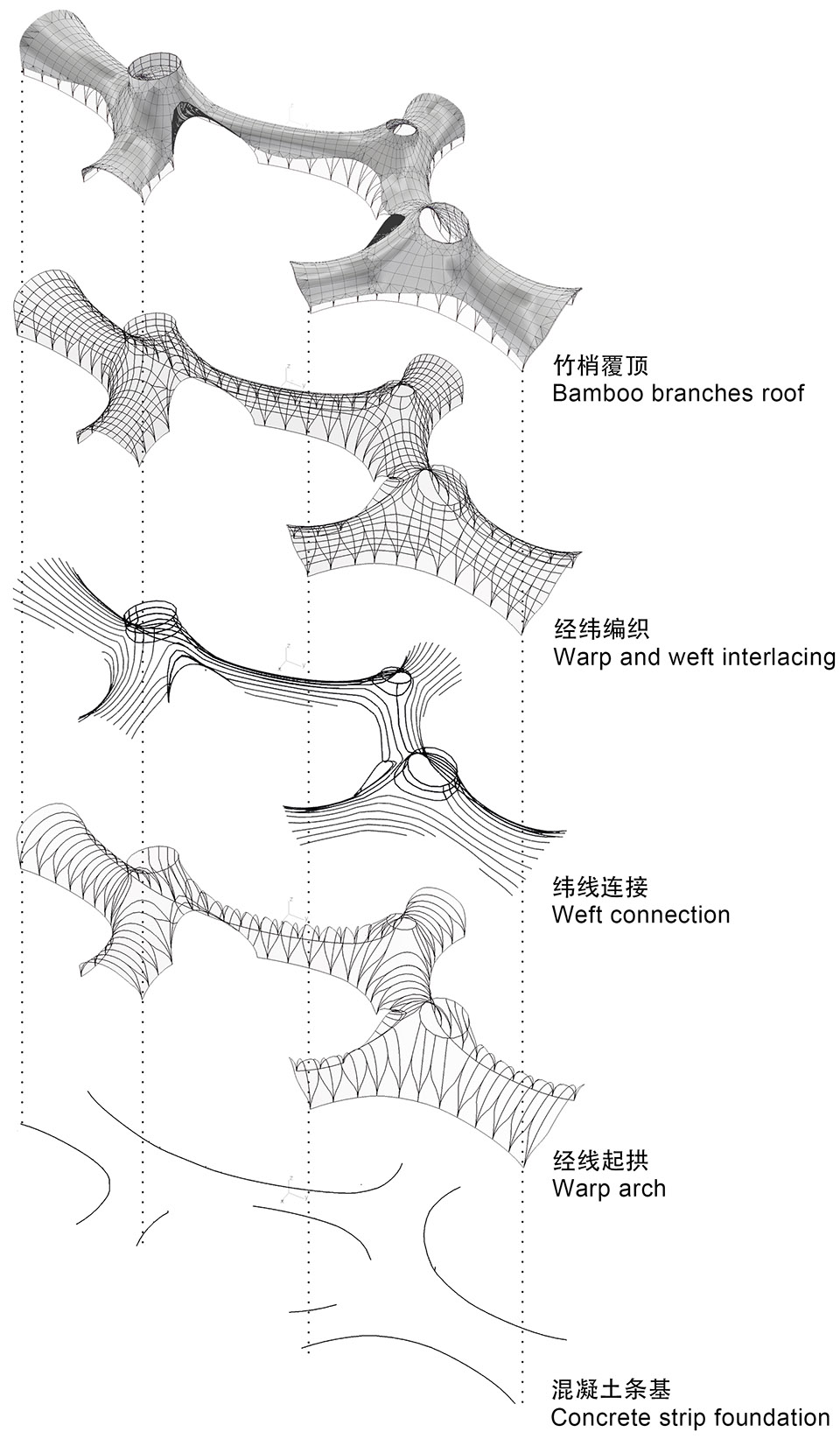 竹梢覆顶
Bamboo branches roof

经纬编织
Warp and weft interlacing

纬线连接
Weft connection

经线起拱
Warp arch

混凝土条基
Concrete strip foundation