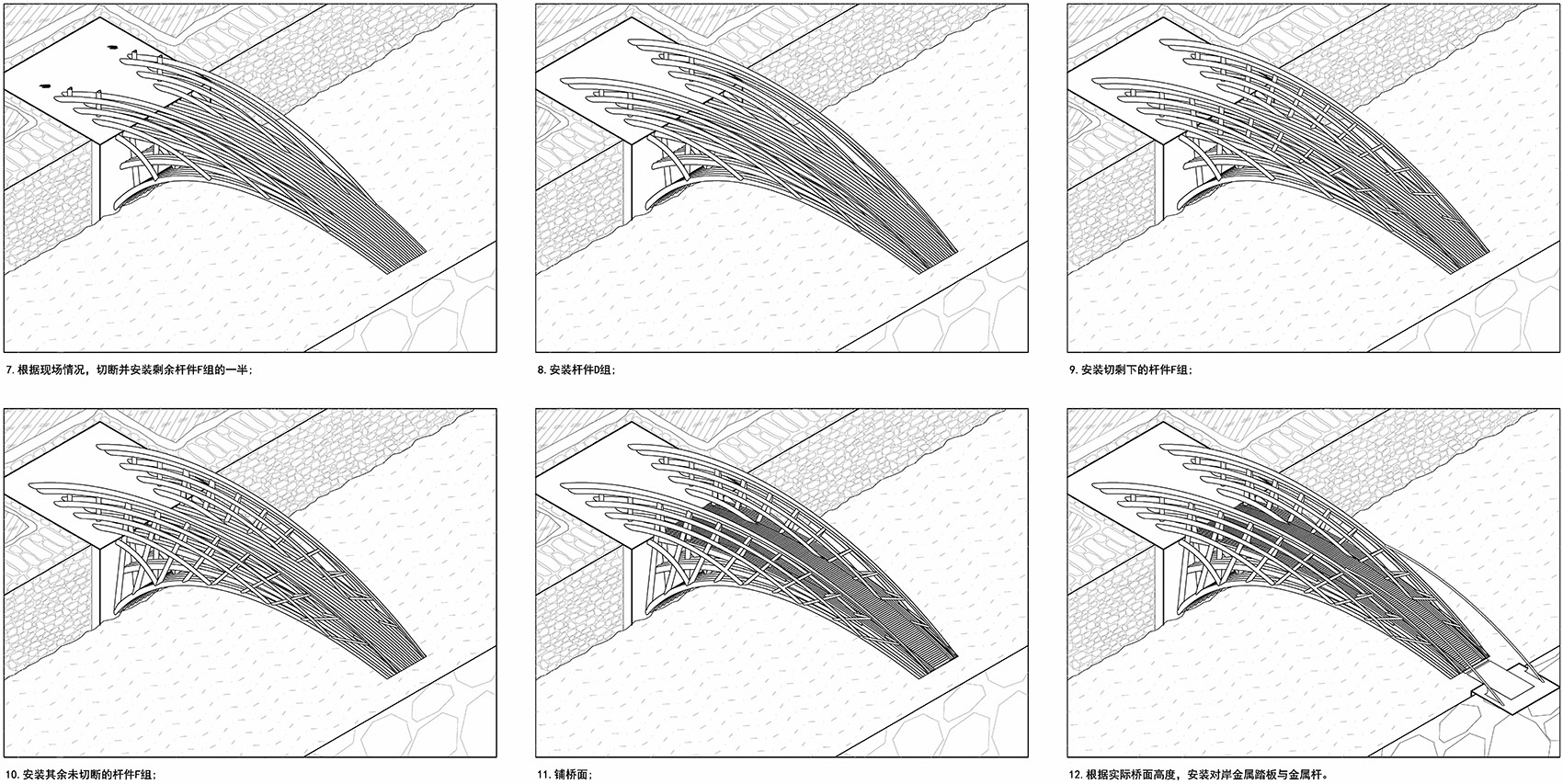 7. 根据现场情况，切断并安装剩余杆件F组的一半；

8. 安装杆件D组；

9. 安装切剩下的杆件F组；

10. 安装其余未切断的杆件F组；

11. 铺桥面；

12. 根据实际桥面高度，安装对岸金属踏板与金属杆。