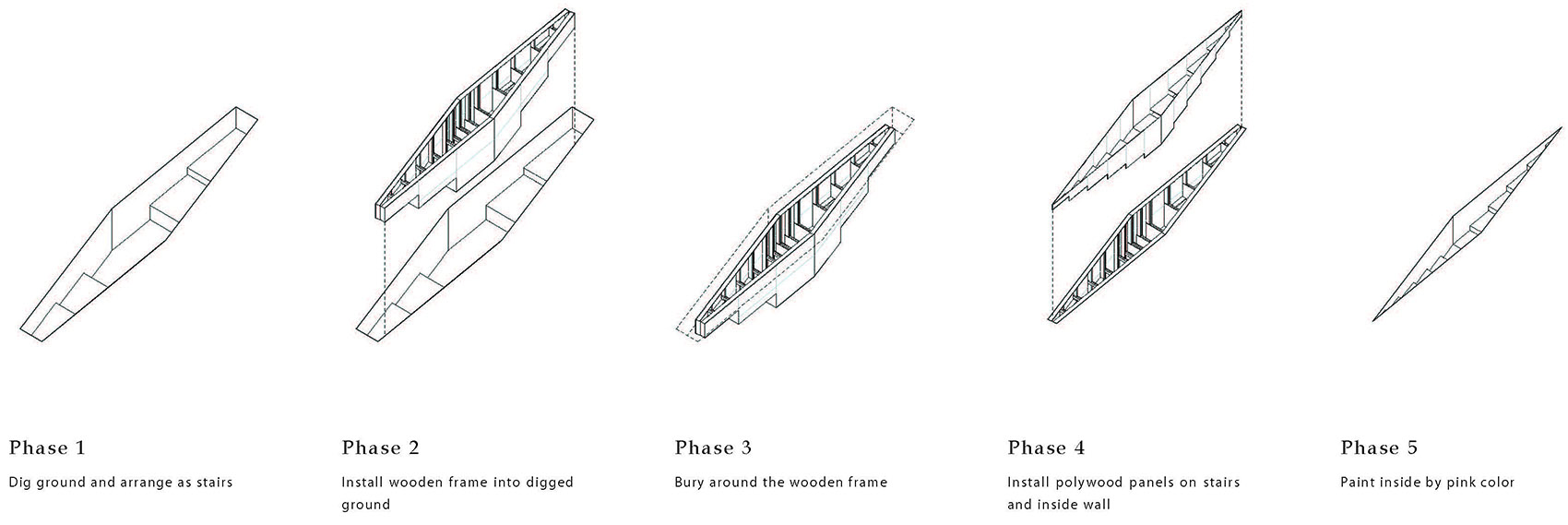 Phase 1

Dig ground and arrange as stairs

Phase 2

Install wooden frame into digged ground

Phase 3

Bury around the wooden frame

Phase 4

Install polywood panels on stairs and inside wall

Phase 5

Paint inside by pink color