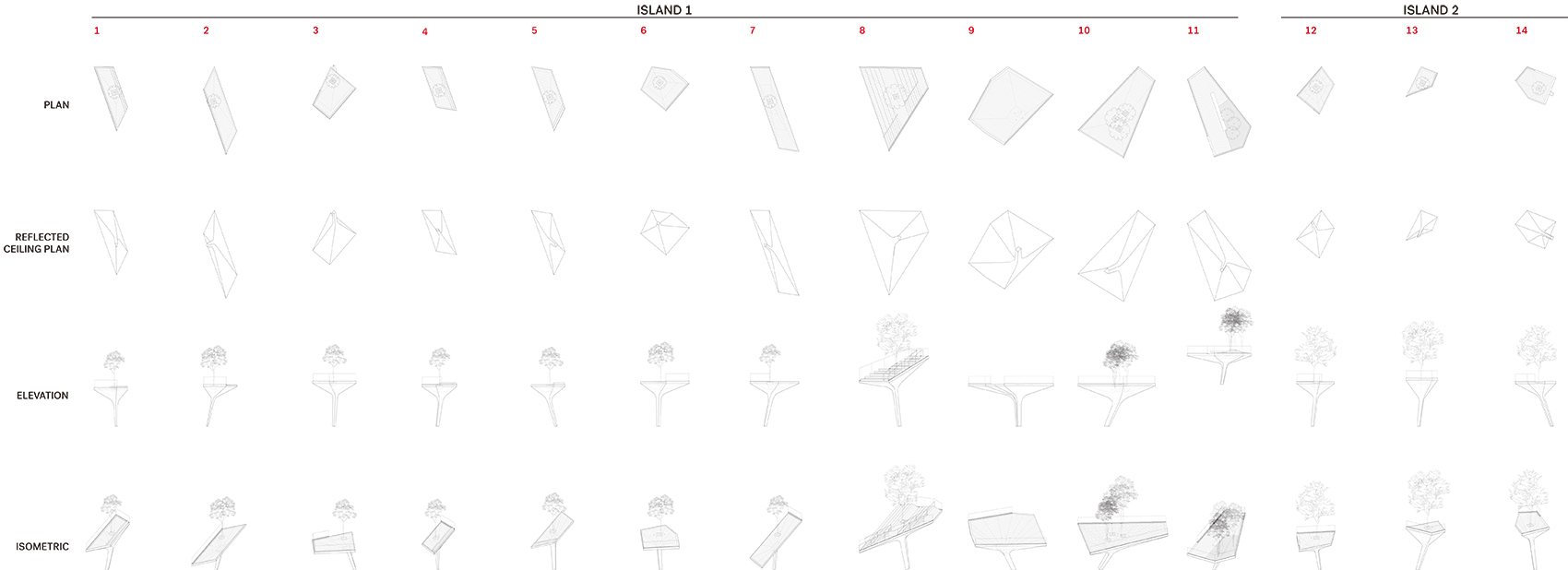 ISLAND 1

ISLAND 2

1 2 3 4 5 6 7 8 9 10 11 12 13 14

PLAN

REFLECTED CEILING PLAN

ELEVATION

ISOMETRIC