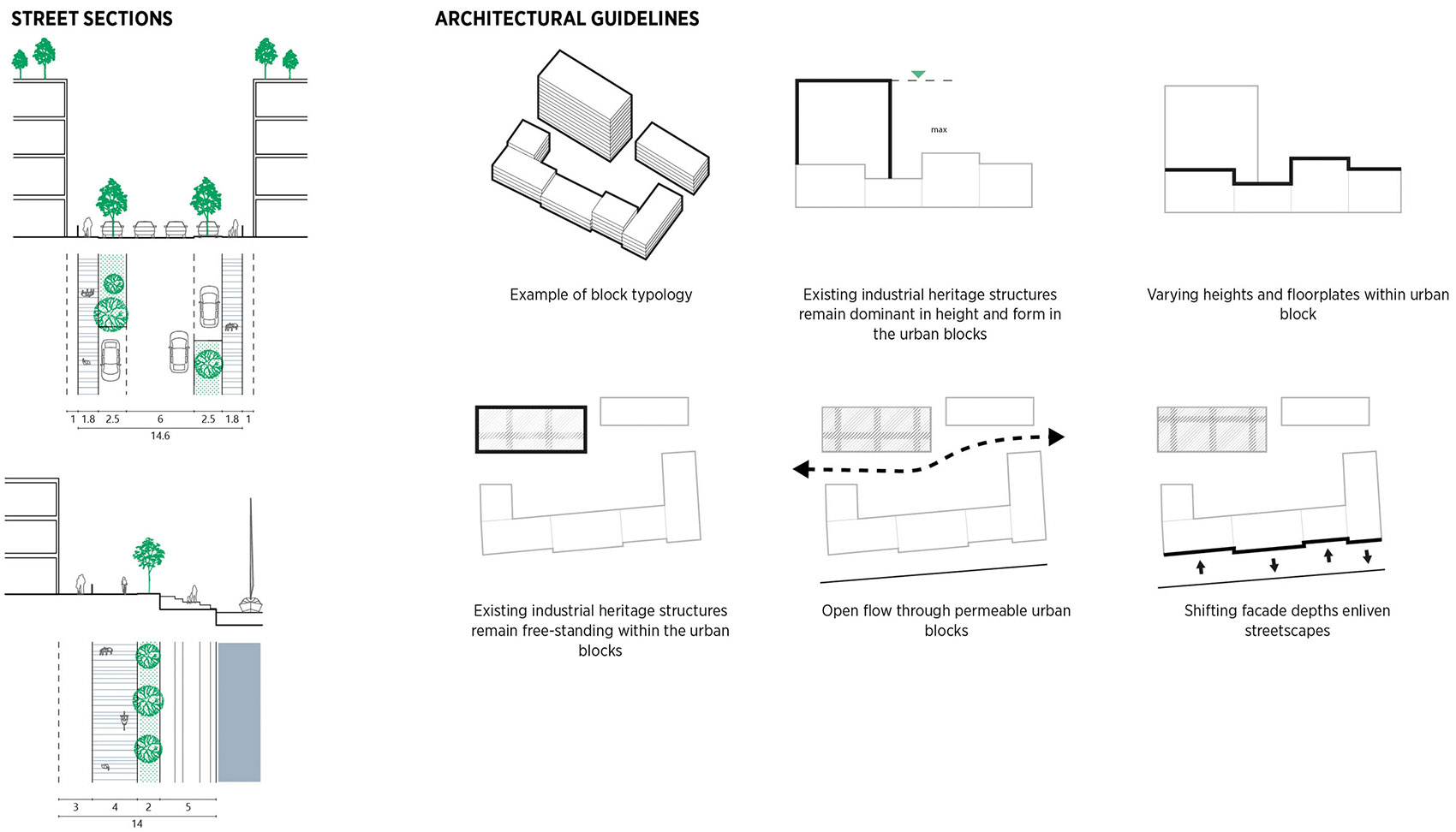 STREET SECTIONS

1 1.8 2.5 6 2.5 1.8 1
14.6

3 4 2 5
14

ARCHITECTURAL GUIDELINES

Example of block typology

max

Existing industrial heritage structures remain dominant in height and form in the urban blocks

Varying heights and floorplates within urban block

Existing industrial heritage structures remain free-standing within the urban blocks

Open flow through permeable urban blocks

Shifting facade depths enliven streetscapes