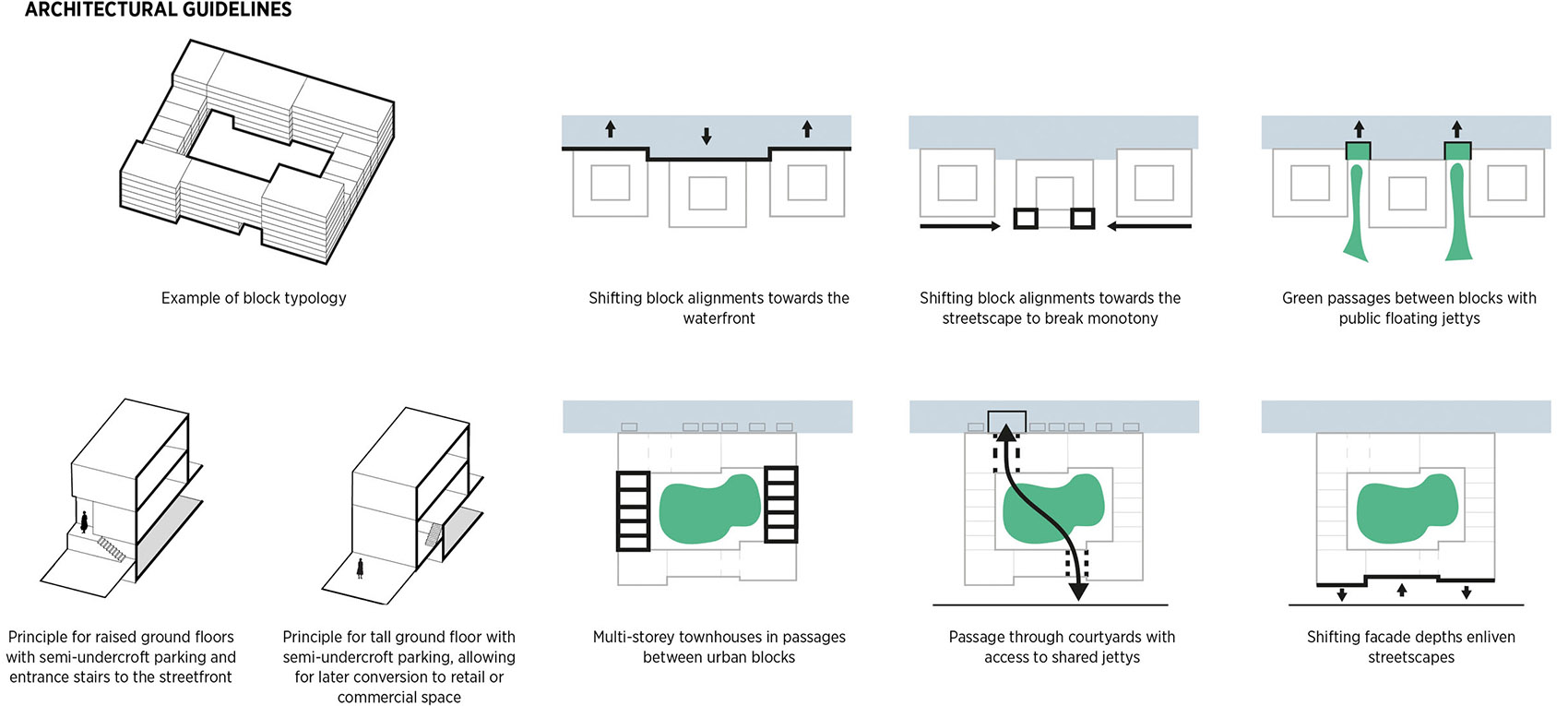 ARCHITECTURAL GUIDELINES

Example of block typology

Shifting block alignments towards the waterfront

Shifting block alignments towards the streetscape to break monotony

Green passages between blocks with public floating jettys

Principle for raised ground floors with semi-undercroft parking and entrance stairs to the streetfront

Principle for tall ground floor with semi-undercroft parking, allowing for later conversion to retail or commercial space

Multi-storey townhouses in passages between urban blocks

Passage through courtyards with access to shared jettys

Shifting facade depths enliven streetscapes