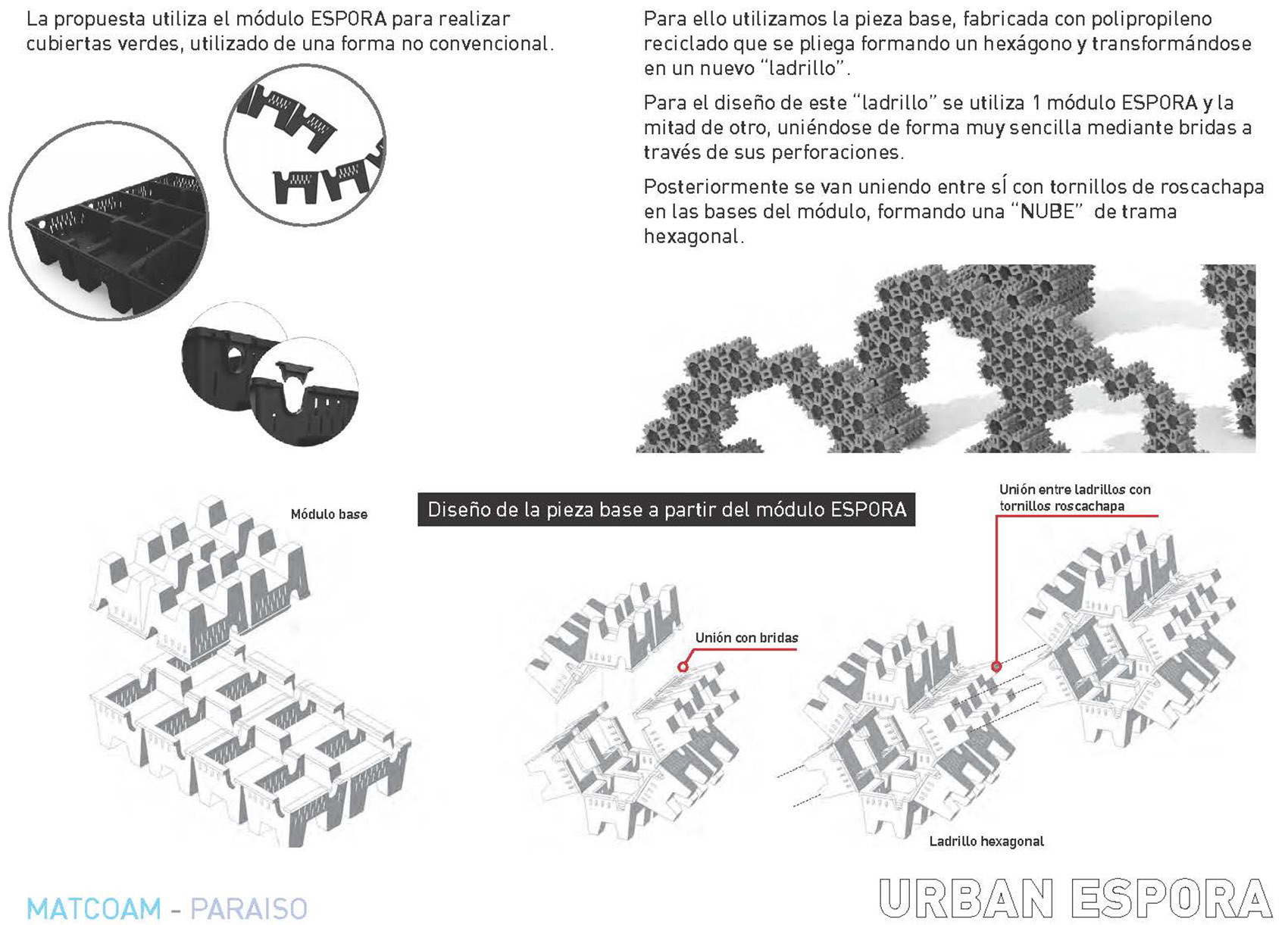 La propuesta utiliza el módulo ESPORA para realizar cubiertas verdes, utilizado de una forma no convencional.

Para ello utilizamos la pieza base, fabricada con polipropileno reciclado que se pliega formando un hexágono y transformándose en un nuevo "ladrillo".

Para el diseño de este "ladrillo" se utiliza 1 módulo ESPORA y la mitad de otro, uniéndose de forma muy sencilla mediante bridas a través de sus perforaciones.

Posteriormente se van uniendo entre sÍ con tornillos de roscachapa en las bases del módulo, formando una "NUBE" de trama hexagonal.

Módulo base

Diseño de la pieza base a partir del módulo ESPORA

Unión entre ladrillos con tornillos roscachapa

Unión con bridas

Ladrillo hexagonal

MATCOAM - PARAISO

URBAN ESPORA