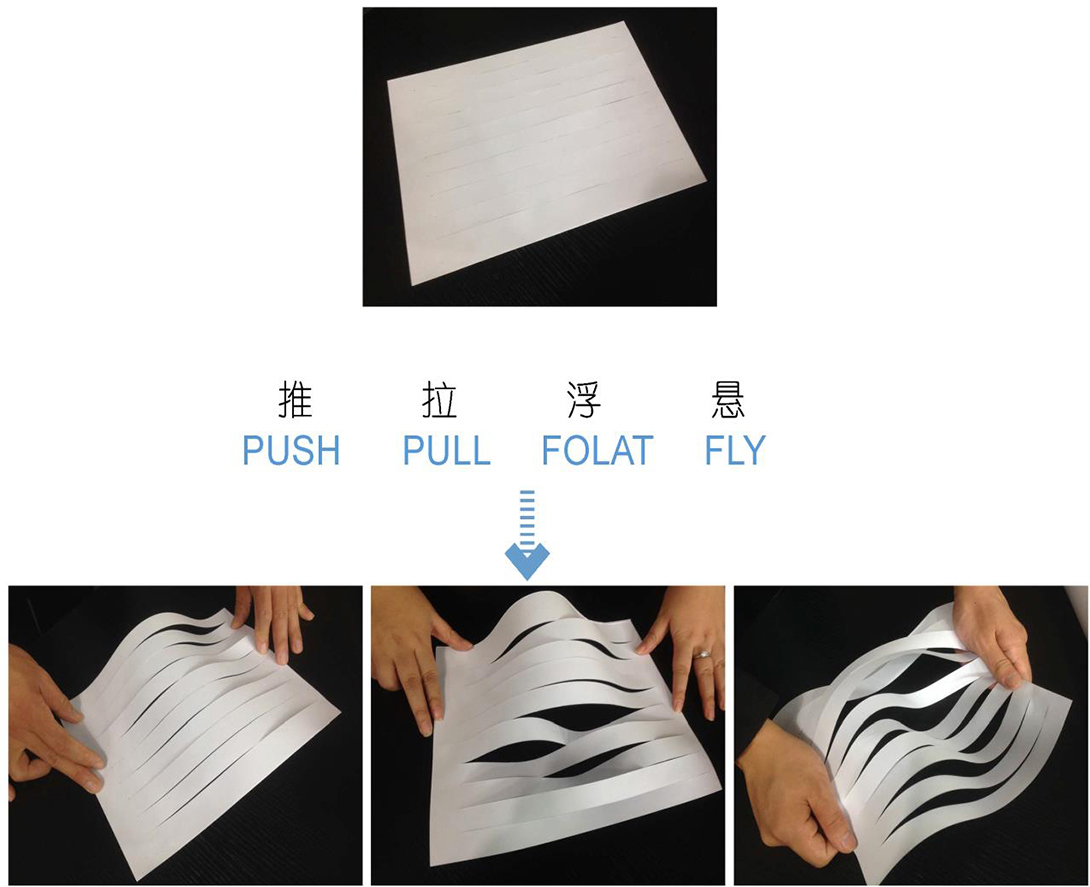 推 拉 浮 悬
PUSH PULL FOLAT FLY