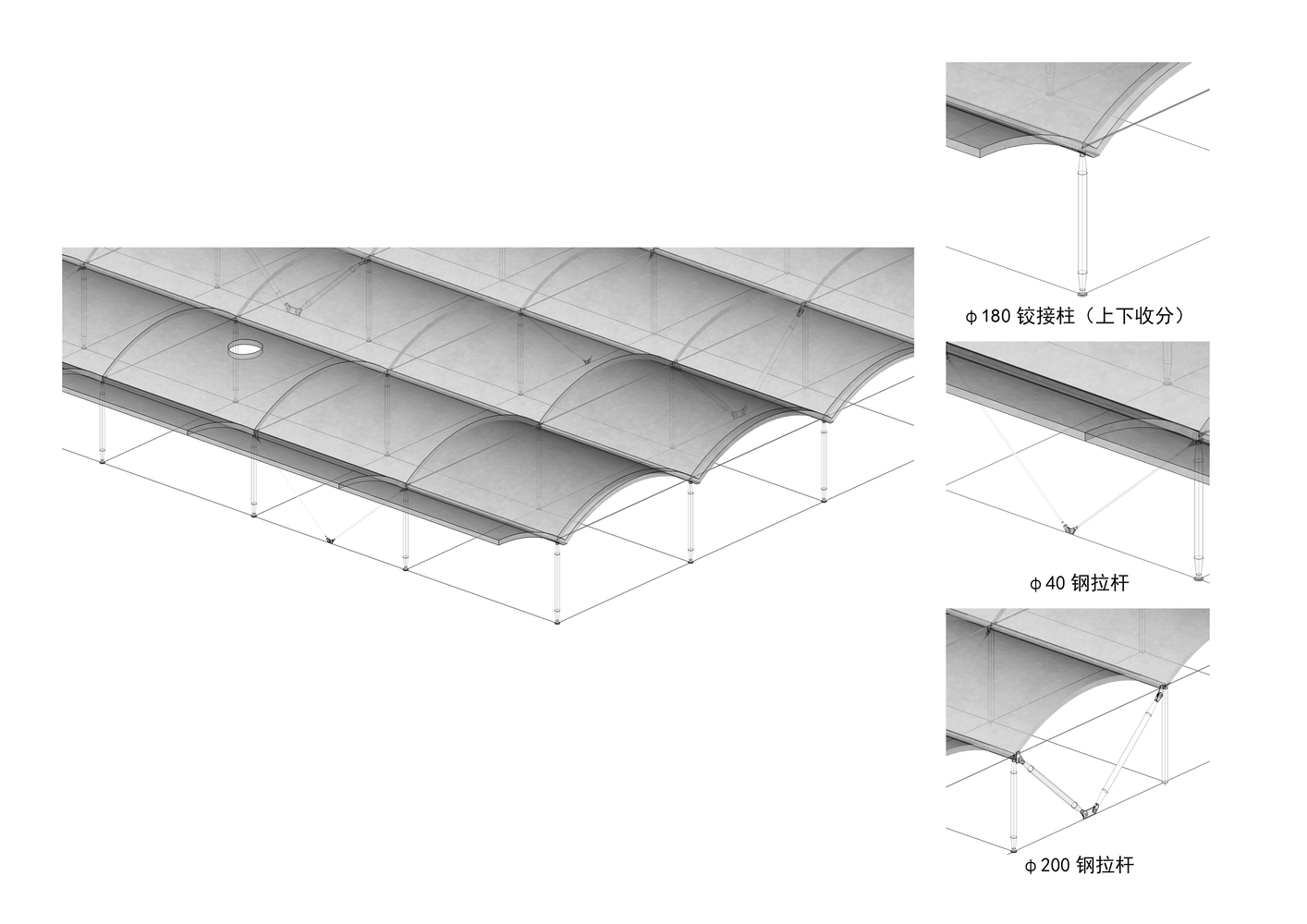 ϕ180 铰接柱（上下收分）

ϕ40 钢拉杆

ϕ200 钢拉杆