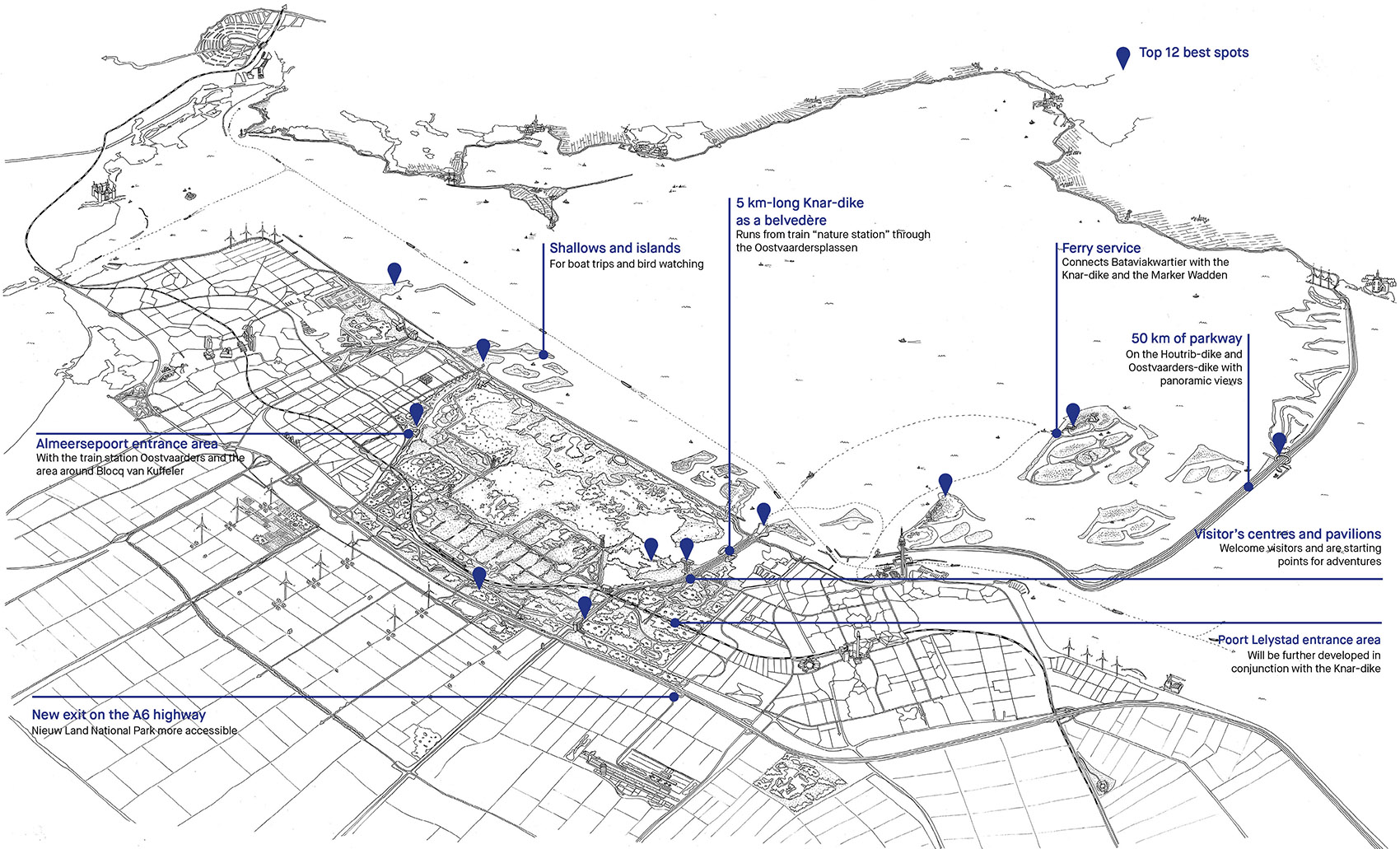 Top 12 best spots

5 km-long Knar-dike as a belvedère
Runs from train "nature station" through the Oostvaardersplassen

Shallows and islands
For boat trips and bird watching

Ferry service
Connects Bataviakwartier with the Knar-dike and the Marker Wadden

50 km of parkway
On the Houtrib-dike and Oostvaarders-dike with panoramic views

Almeersepoort entrance area
With the train station Oostvaarders and the area around Blocq van Kuffeler

Visitor's centres and pavilions
Welcome visitors and are starting points for adventures

Poort Lelystad entrance area
Will be further developed in conjunction with the Knar-dike

New exit on the A6 highway
Nieuw Land National Park more accessible