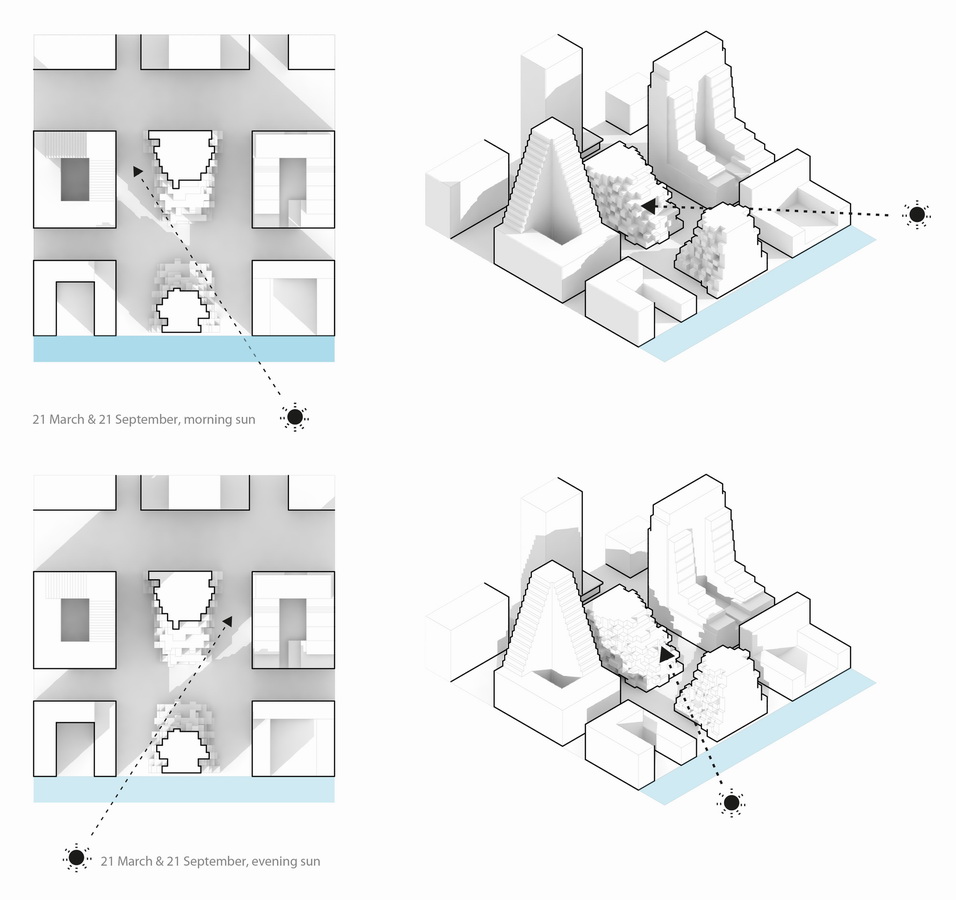 21 March & 21 September, morning sun

21 March & 21 September, evening sun