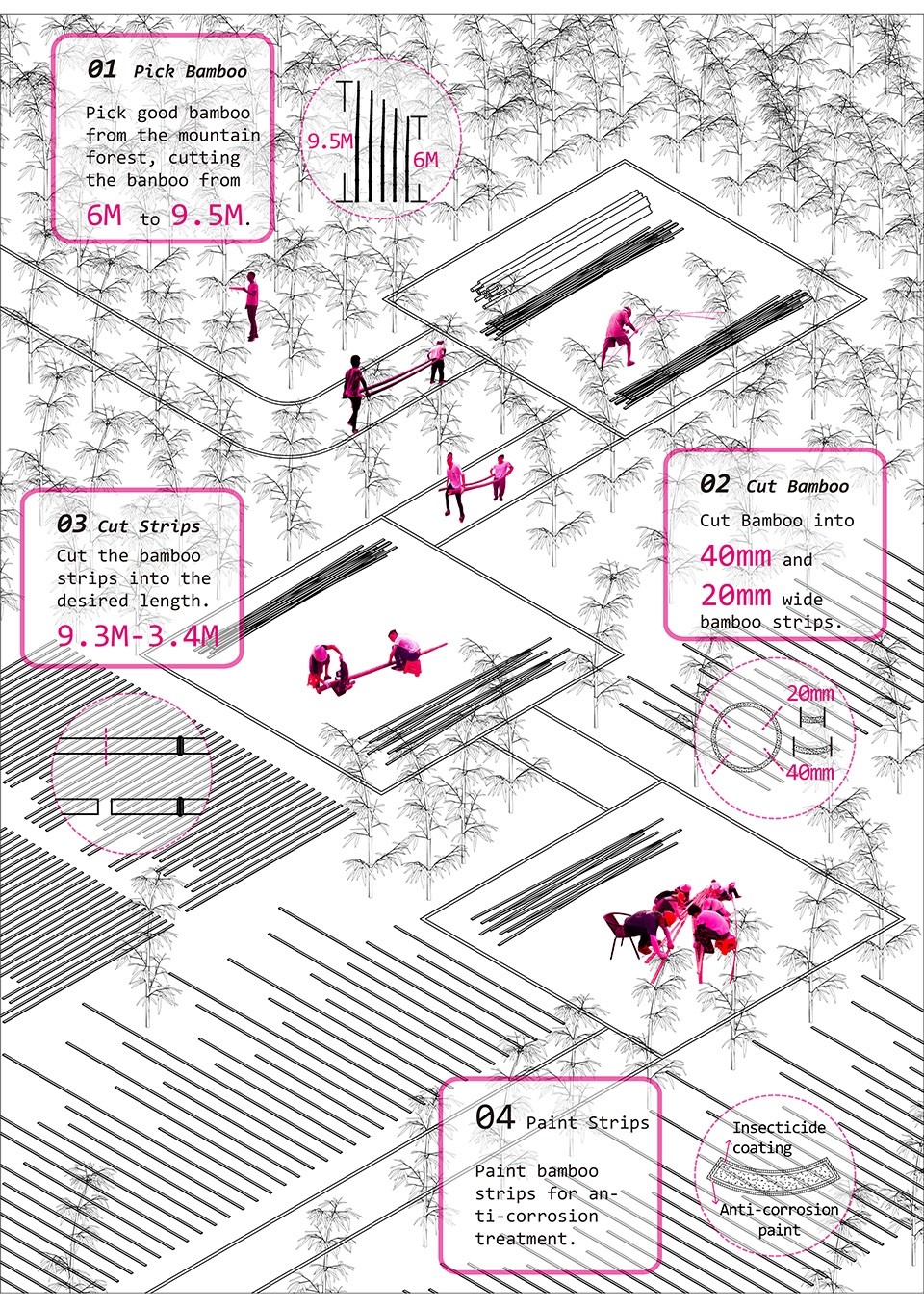 01 Pick Bamboo

Pick good bamboo from the mountain forest, cutting the banboo from 6M to 9.5M.

9.5M

6M

02 Cut Bamboo

Cut Bamboo into 40mm and 20mm wide bamboo strips.

20mm

40mm

03 Cut Strips

Cut the bamboo strips into the desired length.

9.3M-3.4M

04 Paint Strips

Paint bamboo strips for anti-corrosion treatment.

Insecticide coating

Anti-corrosion paint