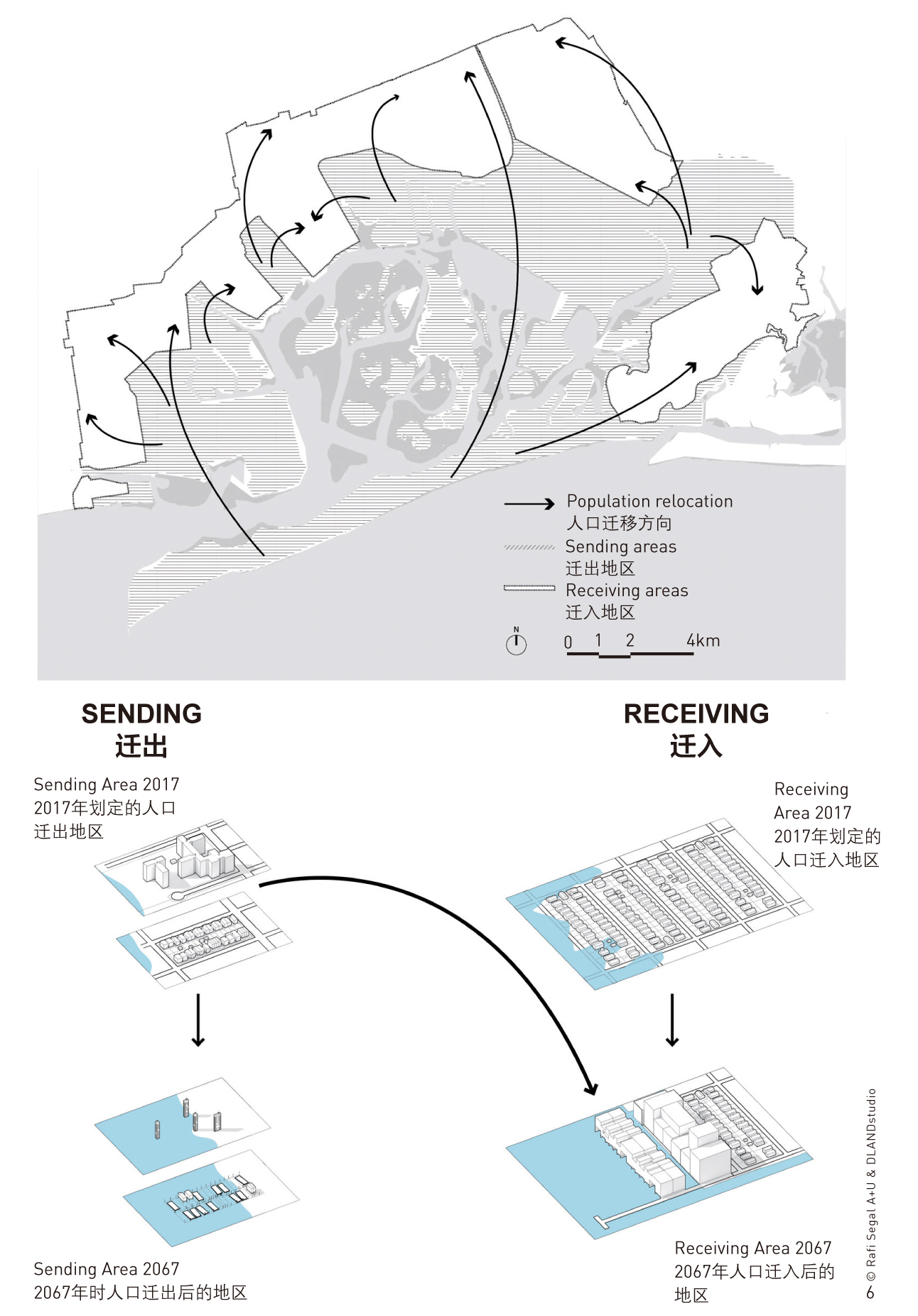 Population relocation
人口迁移方向
Sending areas
迁出地区
Receiving areas
迁入地区

N

0 1 2 4km

SENDING
迁出

RECEIVING
迁入

Sending Area 2017
2017年划定的人口迁出地区

Receiving Area 2017
2017年划定的人口迁入地区

Sending Area 2067
2067年时人口迁出后的地区

Receiving Area 2067
2067年人口迁入后的地区

© Rafi Segal A+U & DLANDstudio
6