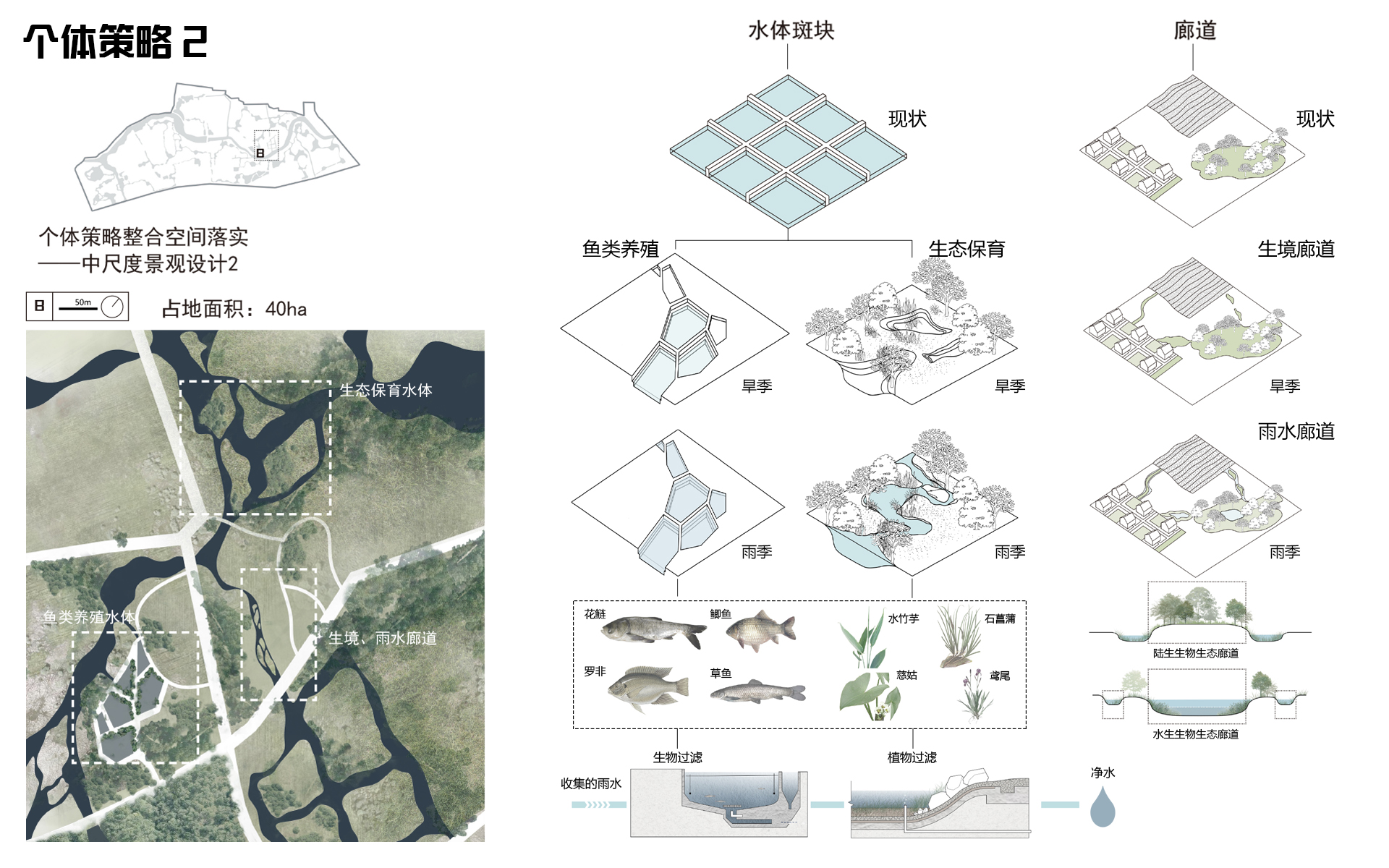 个体策略 2

B

个体策略整合空间落实
——中尺度景观设计2

B 50m

占地面积：40ha

生态保育水体

鱼类养殖水体

生境、雨水廊道

水体斑块

现状

鱼类养殖

生态保育

旱季

旱季

雨季

雨季

花鲢

鲫鱼

罗非

草鱼

水竹芋

石菖蒲

慈姑

鸢尾

生物过滤

植物过滤

收集的雨水

净水

廊道

现状

生境廊道

旱季

雨水廊道

雨季

陆生生物生态廊道

水生生物生态廊道