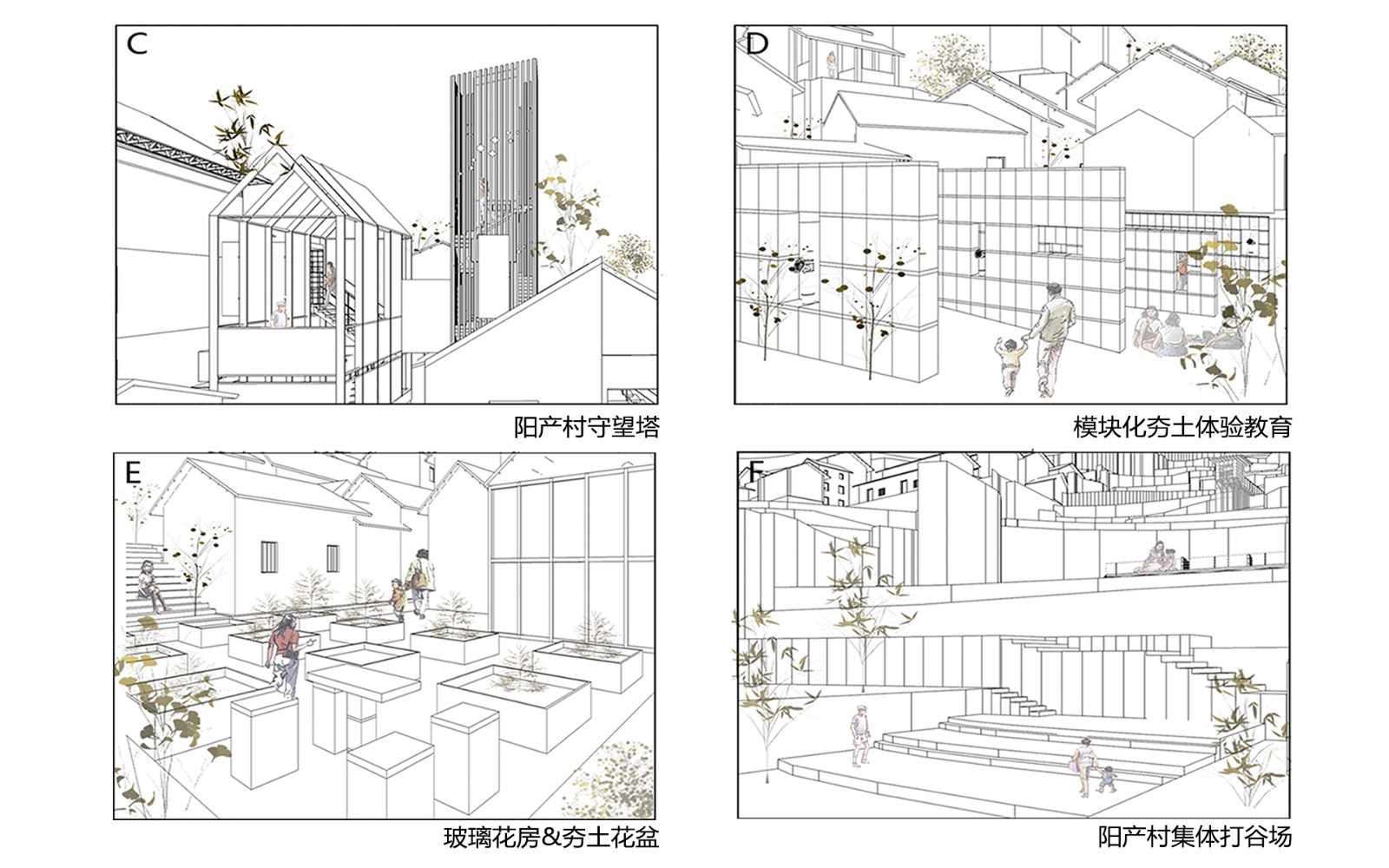 C

阳产村守望塔

D

模块化夯土体验教育

E

玻璃花房&夯土花盆

F

阳产村集体打谷场