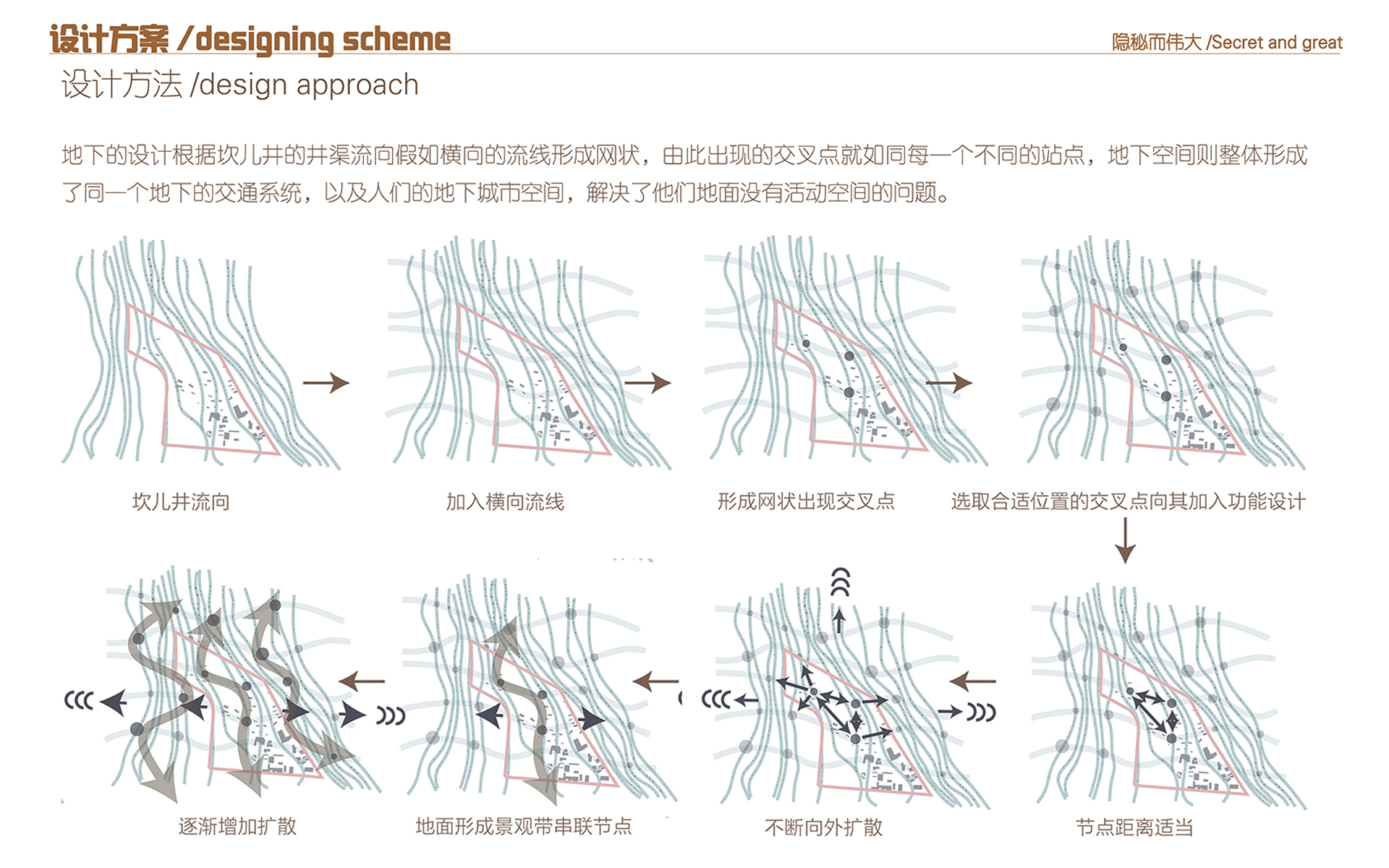 设计方案 /designing scheme

隐秘而伟大 /Secret and great

设计方法 /design approach

地下的设计根据坎儿井的井渠流向假如横向的流线形成网状，由此出现的交叉点就如同每一个不同的站点，地下空间则整体形成了同一个地下的交通系统，以及人们的地下城市空间，解决了他们地面没有活动空间的问题。

坎儿井流向

加入横向流线

形成网状出现交叉点

选取合适位置的交叉点向其加入功能设计

逐渐增加扩散

地面形成景观带串联节点

不断向外扩散

节点距离适当