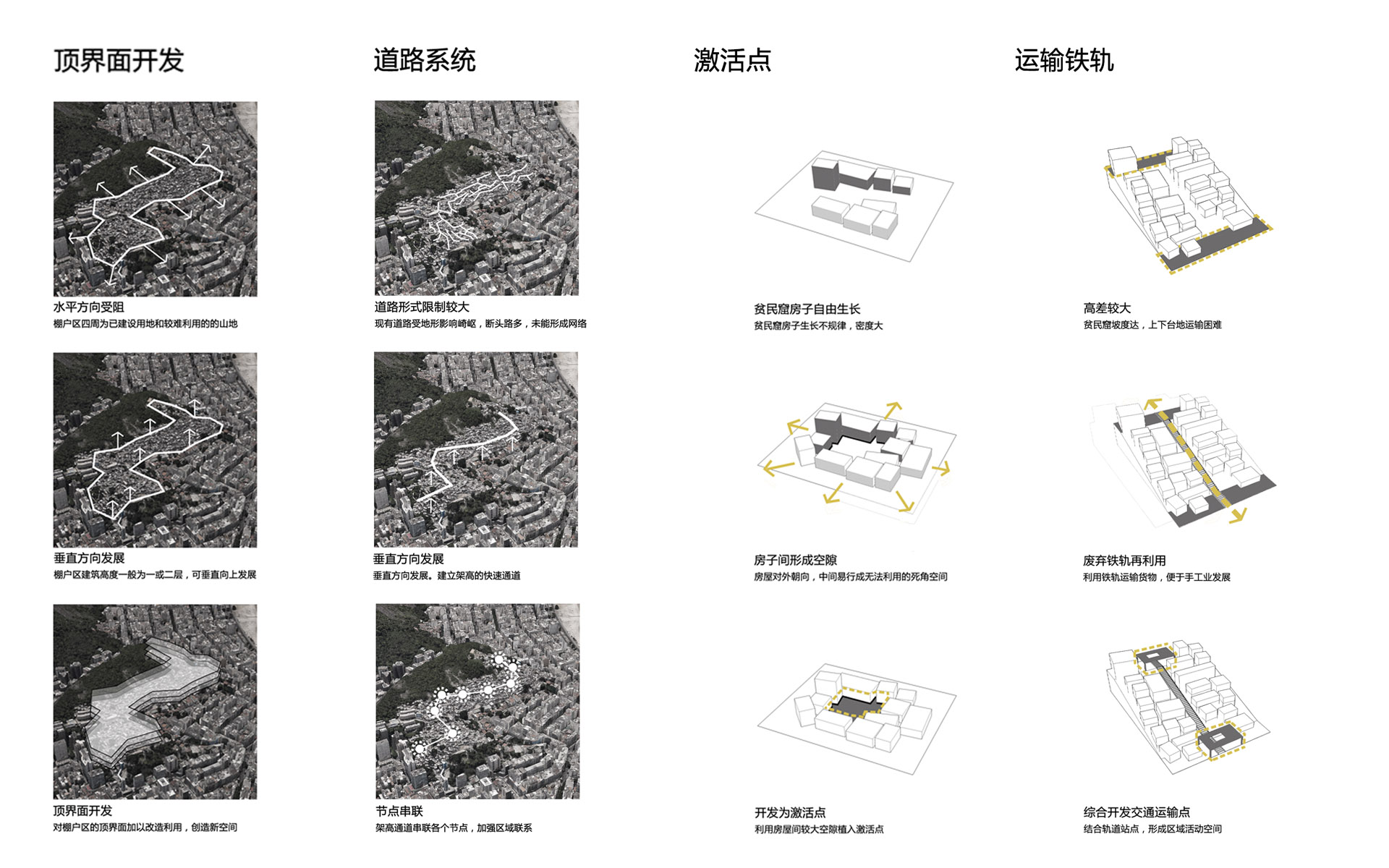 顶界面开发

水平方向受阻
棚户区四周为已建设用地和较难利用的的山地

垂直方向发展
棚户区建筑高度一般为一或二层，可垂直向上发展

顶界面开发
对棚户区的顶界面加以改造利用，创造新空间

道路系统

道路形式限制较大
现有道路受地形影响崎岖，断头路多，未能形成网络

垂直方向发展
垂直方向发展。建立架高的快速通道

节点串联
架高通道串联各个节点，加强区域联系

激活点

贫民窟房子自由生长
贫民窟房子生长不规律，密度大

房子间形成空隙
房屋对外朝向，中间易行成无法利用的死角空间

开发为激活点
利用房屋间较大空隙植入激活点

运输铁轨

高差较大
贫民窟坡度达，上下台地运输困难

废弃铁轨再利用
利用铁轨运输货物，便于手工业发展

综合开发交通运输点
结合轨道站点，形成区域活动空间