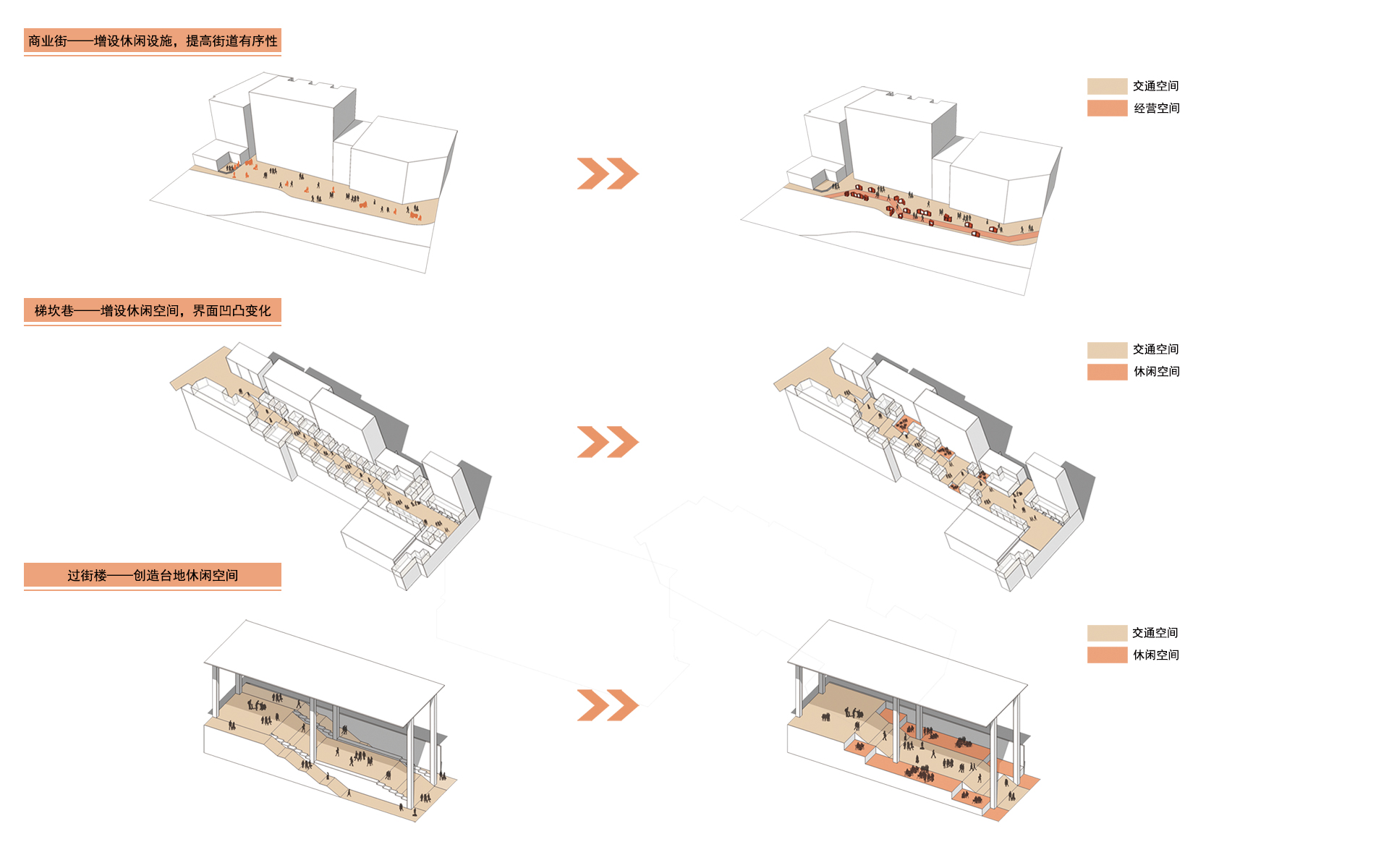 商业街——增设休闲设施，提高街道有序性

交通空间
经营空间

梯坎巷——增设休闲空间，界面凹凸变化

交通空间
休闲空间

过街楼——创造台地休闲空间

交通空间
休闲空间