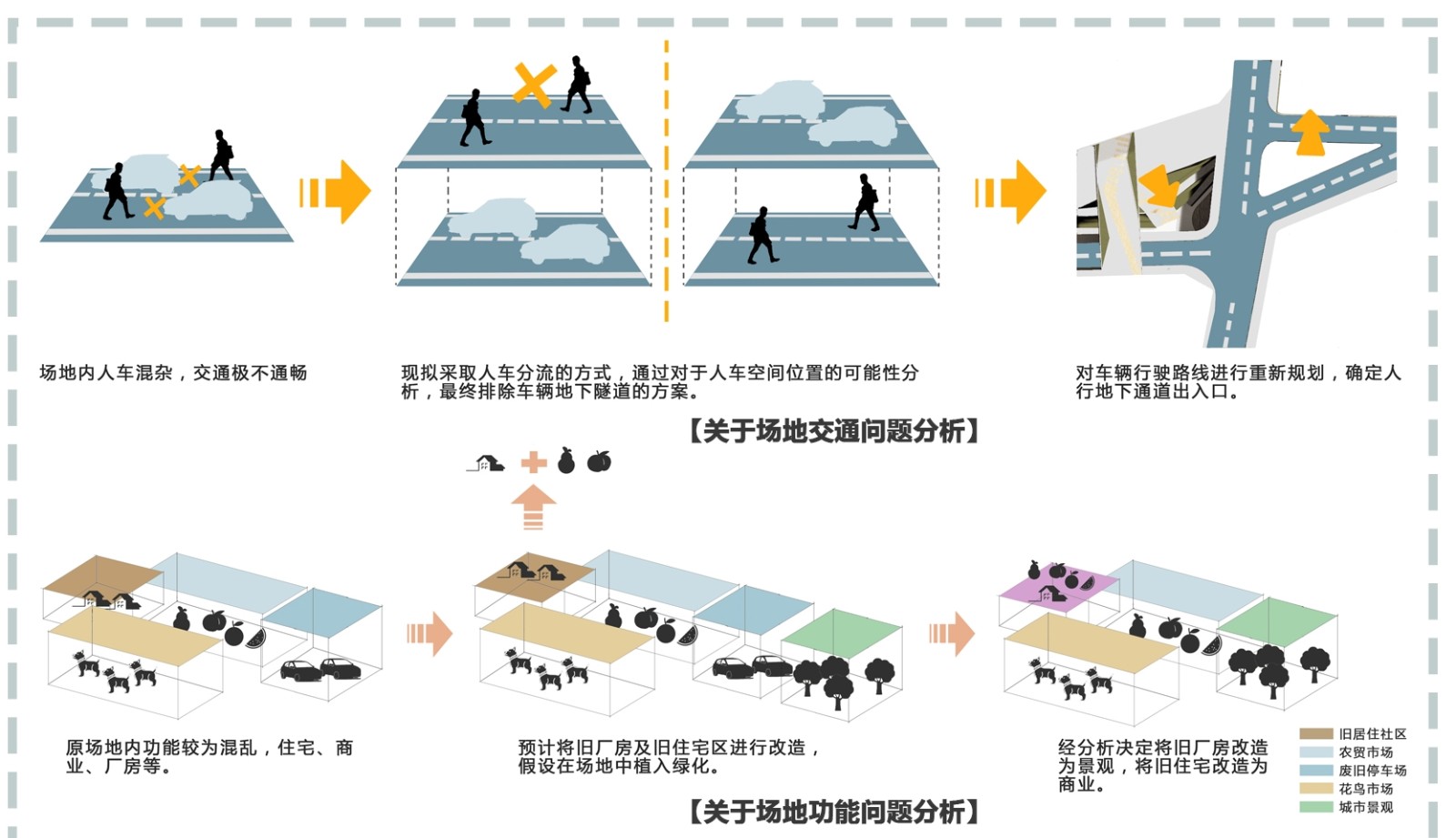 场地内人车混杂，交通极不通畅

现拟采取人车分流的方式，通过对于人车空间位置的可能性分析，最终排除车辆地下隧道的方案。

对车辆行驶路线进行重新规划，确定人行地下通道出入口。

【关于场地交通问题分析】

原场地内功能较为混乱，住宅、商业、厂房等。

预计将旧厂房及旧住宅区进行改造，假设在场地中植入绿化。

经分析决定将旧厂房改造为景观，将旧住宅改造为商业。

旧居住社区
农贸市场
废旧停车场
花鸟市场
城市景观

【关于场地功能问题分析】