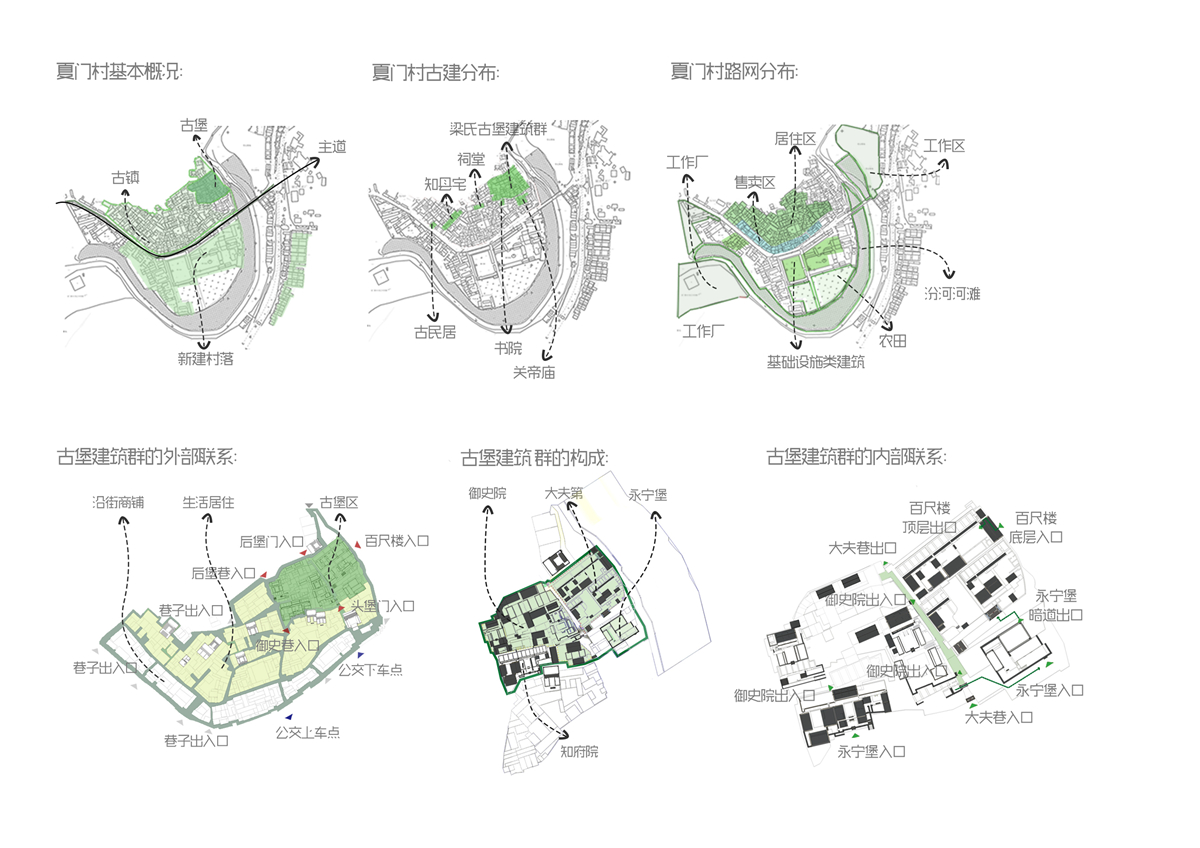 夏门村基本概况:

古堡
主道
古镇
新建村落

夏门村古建分布:

梁氏古堡建筑群
祠堂
知县宅
古民居
书院
关帝庙

夏门村路网分布:

居住区
工作区
工作厂
售卖区
汾河河滩
工作厂
农田
基础设施类建筑

古堡建筑群的外部联系:

沿街商铺
生活居住
古堡区
后堡门入口
百尺楼入口
后堡巷入口
巷子出入口
头堡门入口
御史巷入口
巷子出入口
公交下车点
巷子出入口
公交上车点

古堡建筑群的构成:

御史院
大夫第
永宁堡
知府院

古堡建筑群的内部联系:

百尺楼顶层出口
百尺楼底层入口
大夫巷出口
御史院出入口
永宁堡暗道出口
御史院出入口
永宁堡入口
御史院出入口
大夫巷入口
永宁堡入口