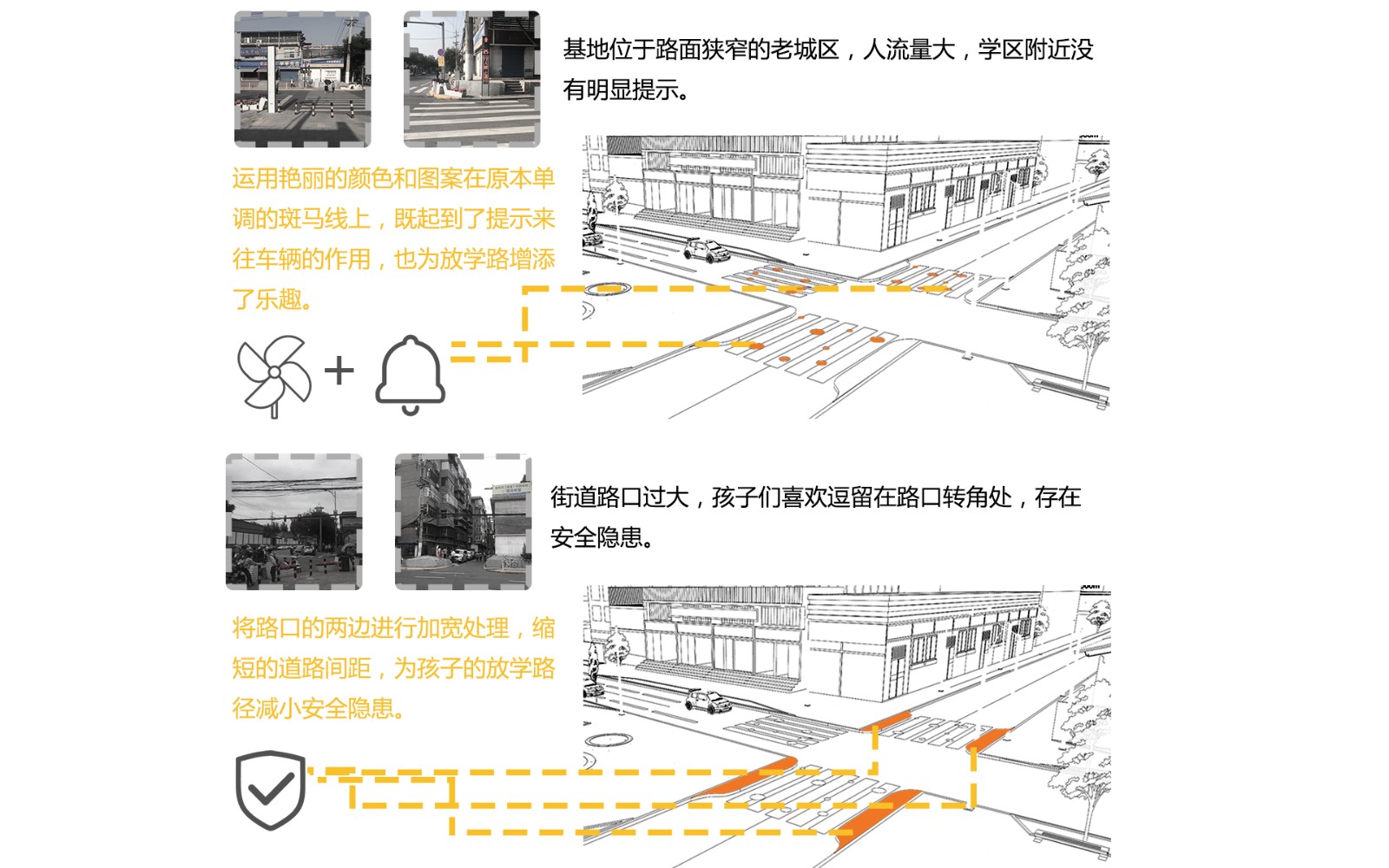 基地位于路面狭窄的老城区，人流量大，学区附近没有明显提示。

运用艳丽的颜色和图案在原本单调的斑马线上，既起到了提示来往车辆的作用，也为放学路增添了乐趣。

+

街道路口过大，孩子们喜欢逗留在路口转角处，存在安全隐患。

将路口的两边进行加宽处理，缩短的道路间距，为孩子的放学路径减小安全隐患。