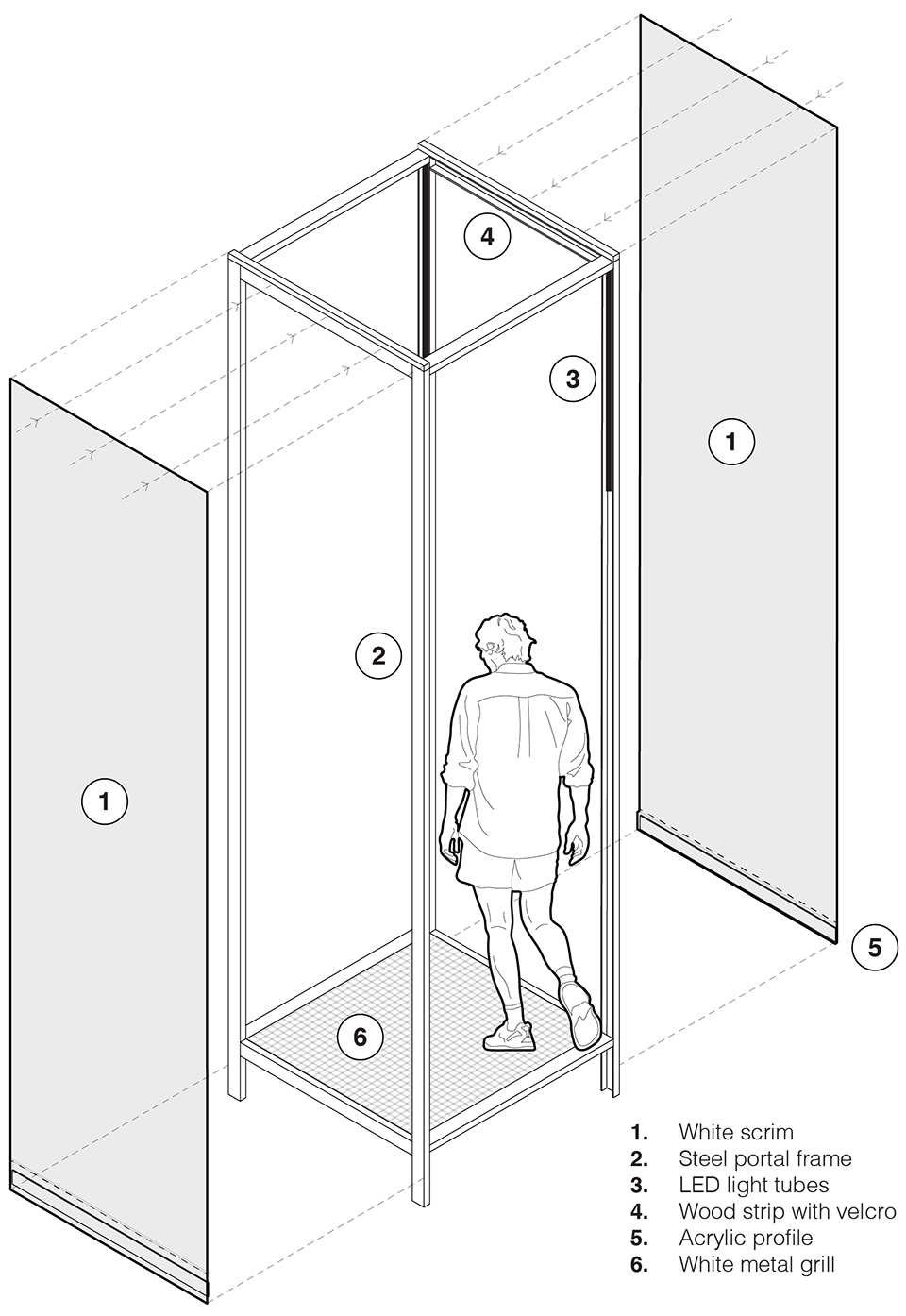 4

3

1

2

1

5

6

1. White scrim
2. Steel portal frame
3. LED light tubes
4. Wood strip with velcro
5. Acrylic profile
6. White metal grill