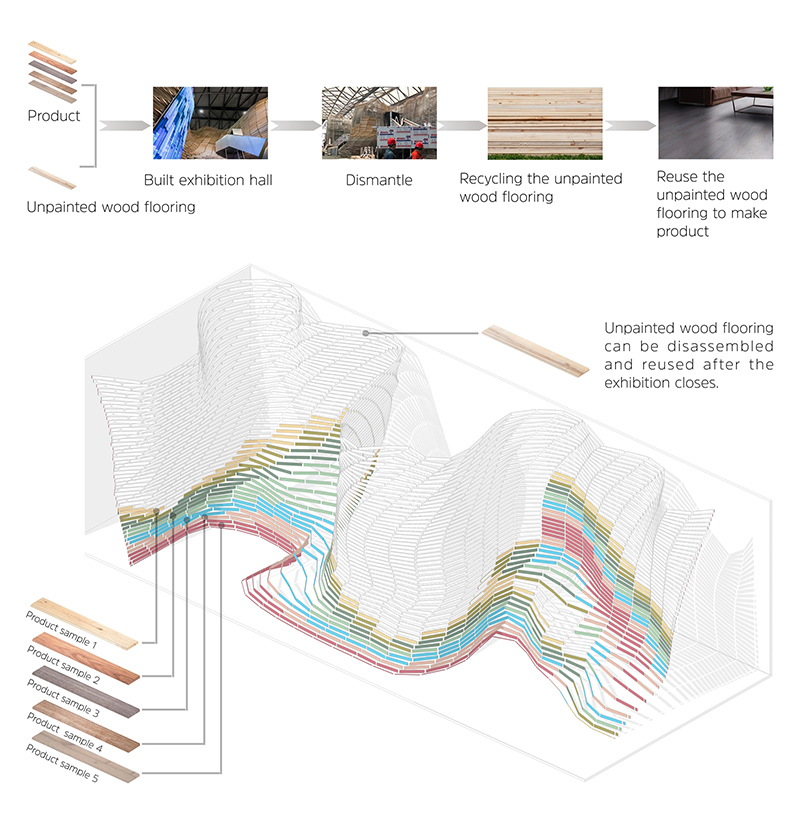 Product

Unpainted wood flooring

Built exhibition hall

Dismantle

Recycling the unpainted wood flooring

Reuse the unpainted wood flooring to make product

Unpainted wood flooring can be disassembled and reused after the exhibition closes.

Product sample 1
Product sample 2
Product sample 3
Product sample 4
Product sample 5