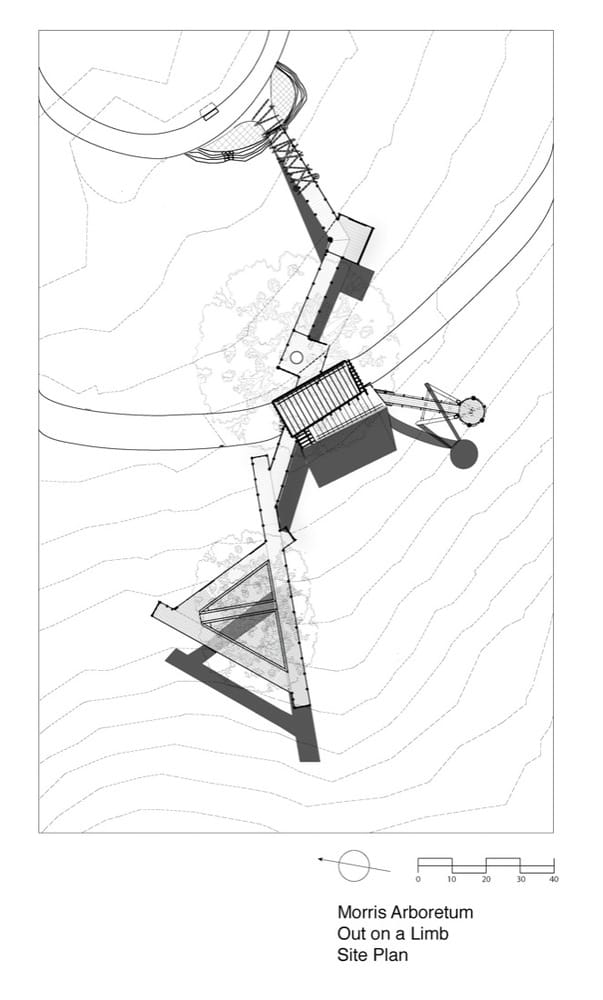 0 10 20 30 40

Morris Arboretum
Out on a Limb
Site Plan