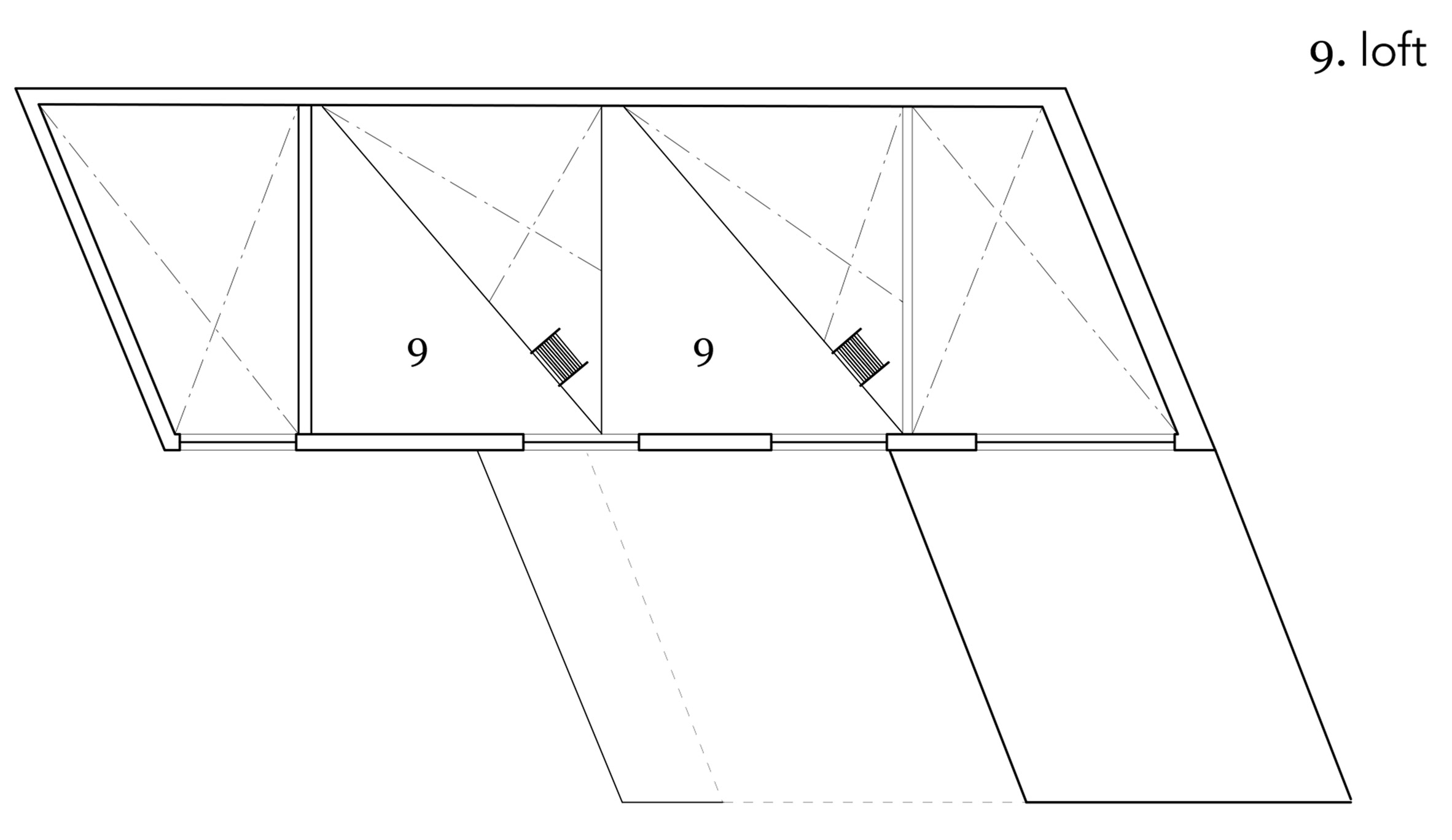 9. loft

9

9