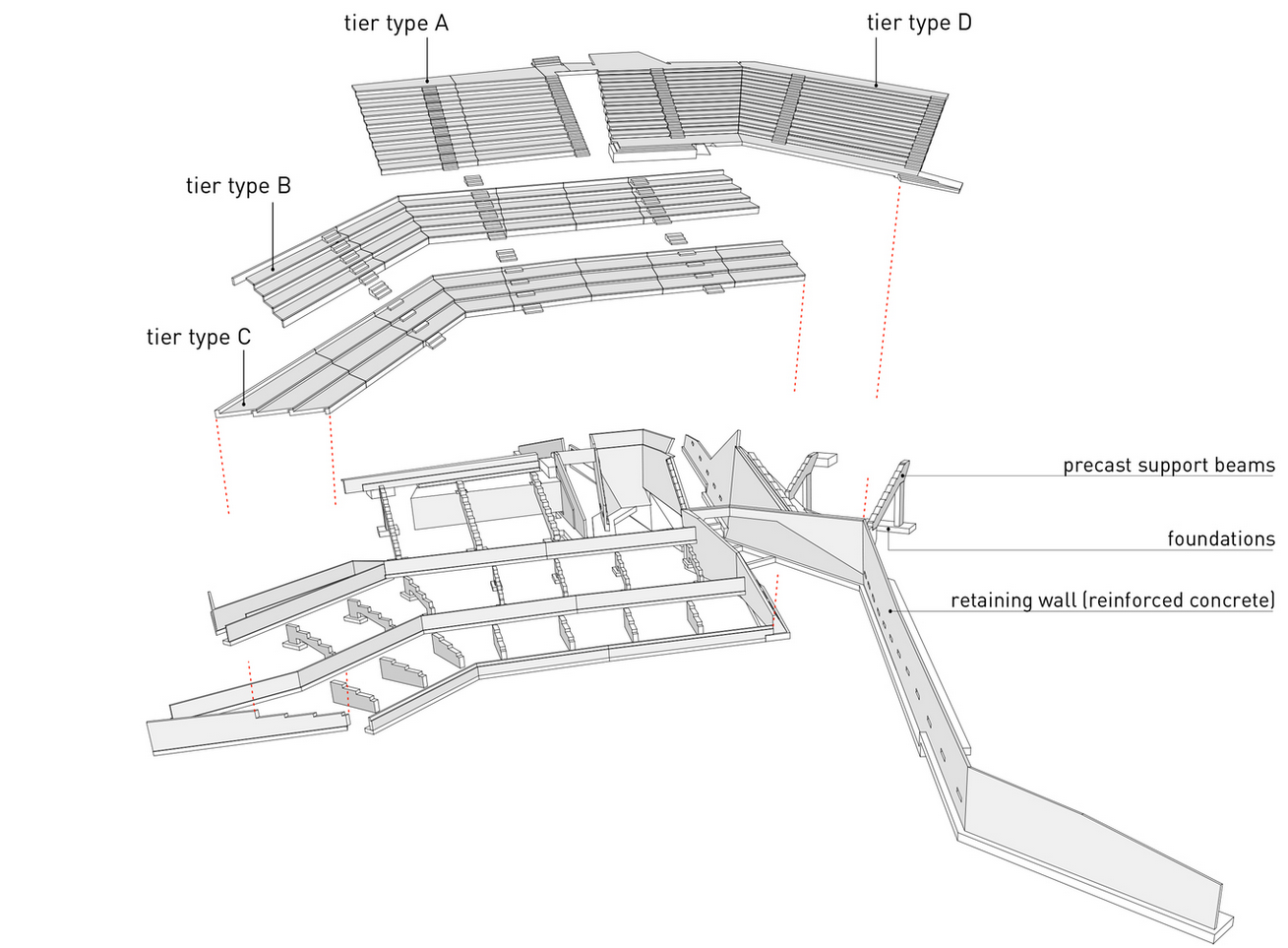 tier type A

tier type D

tier type B

tier type C

precast support beams

foundations

retaining wall (reinforced concrete)