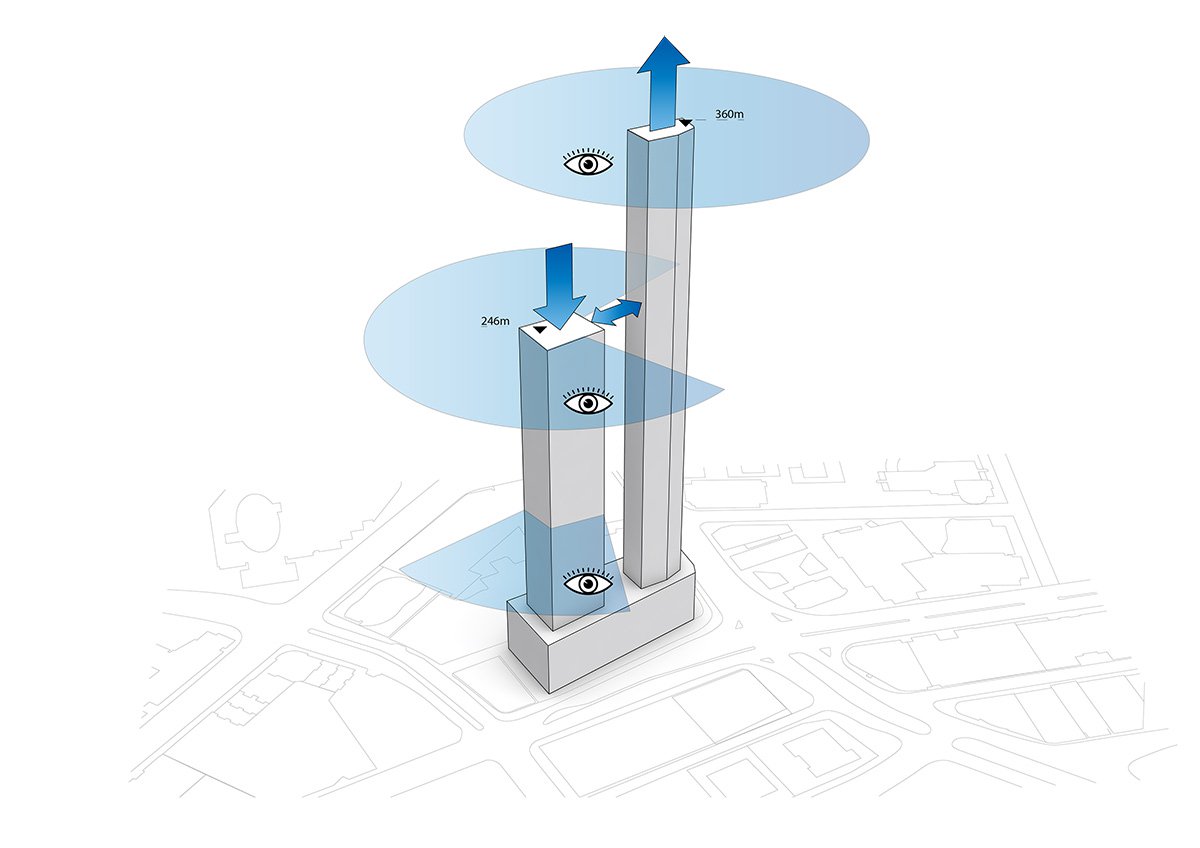 360m

246m