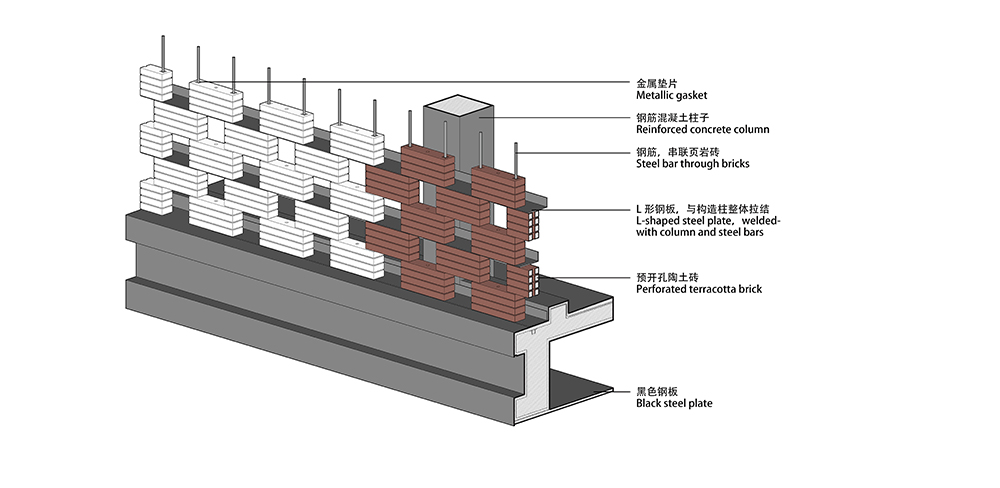 金属垫片
Metallic gasket

钢筋混凝土柱子
Reinforced concrete column

钢筋，串联页岩砖
Steel bar through bricks

L 形钢板，与构造柱整体拉结
L-shaped steel plate, welded-with column and steel bars

预开孔陶土砖
Perforated terracotta brick

黑色钢板
Black steel plate