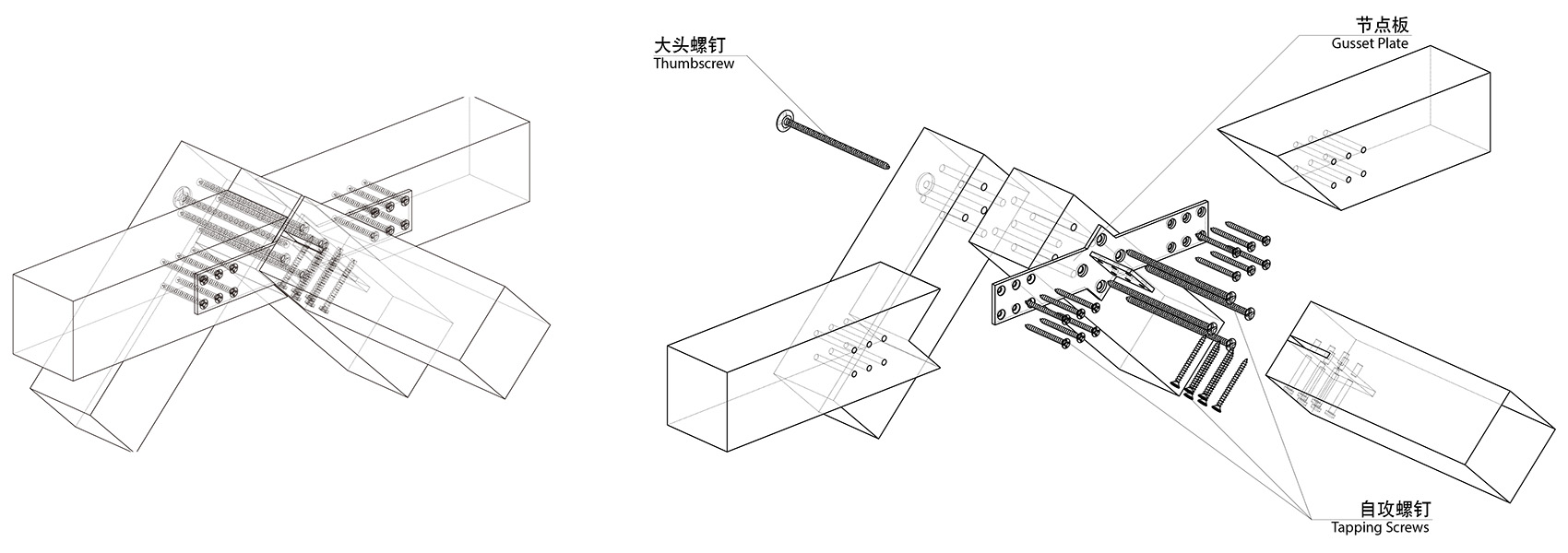 大头螺钉
Thumbscrew

节点板
Gusset Plate

自攻螺钉
Tapping Screws