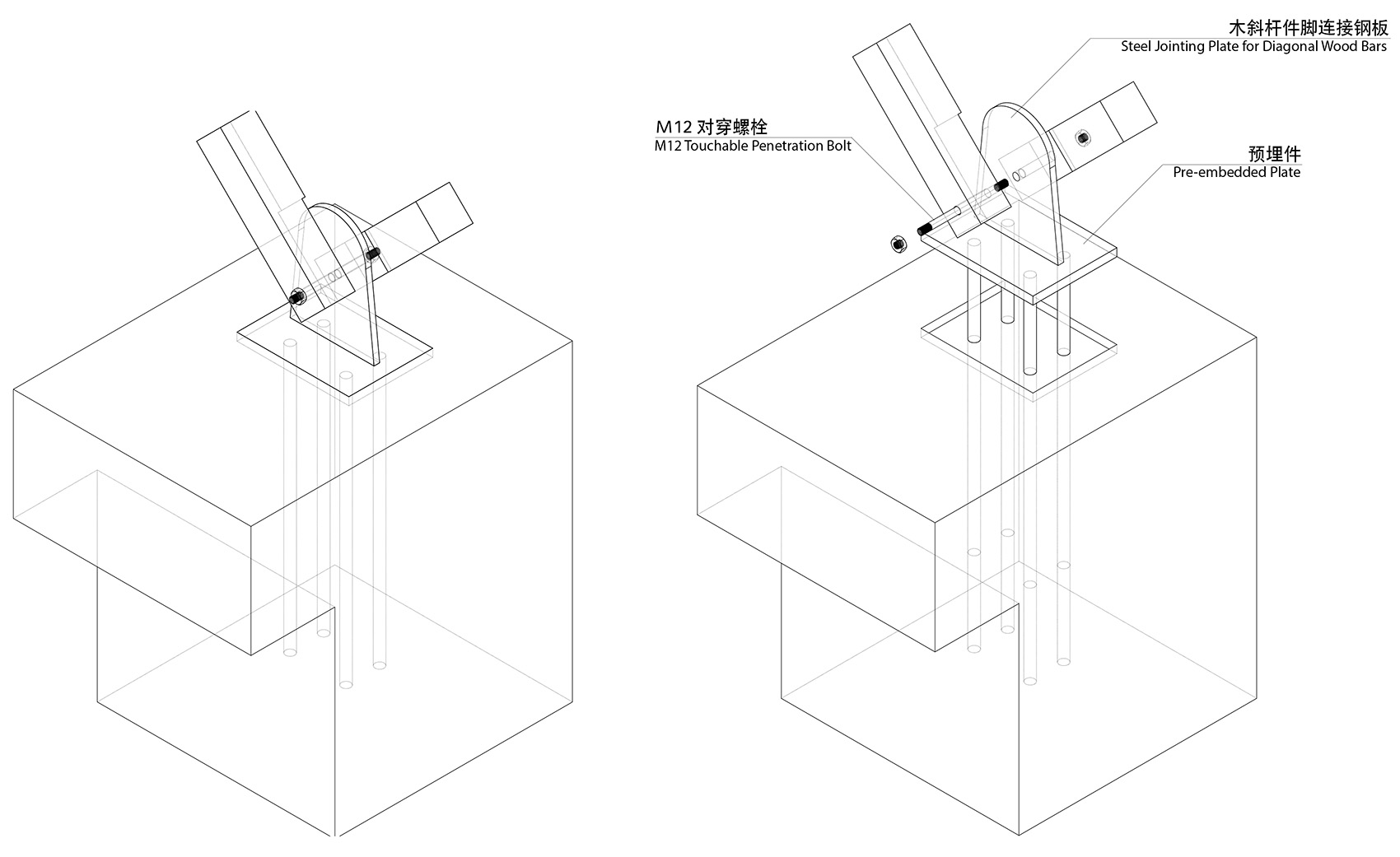 木斜杆件脚连接钢板
Steel Jointing Plate for Diagonal Wood Bars

M12 对穿螺栓
M12 Touchable Penetration Bolt

预埋件
Pre-embedded Plate