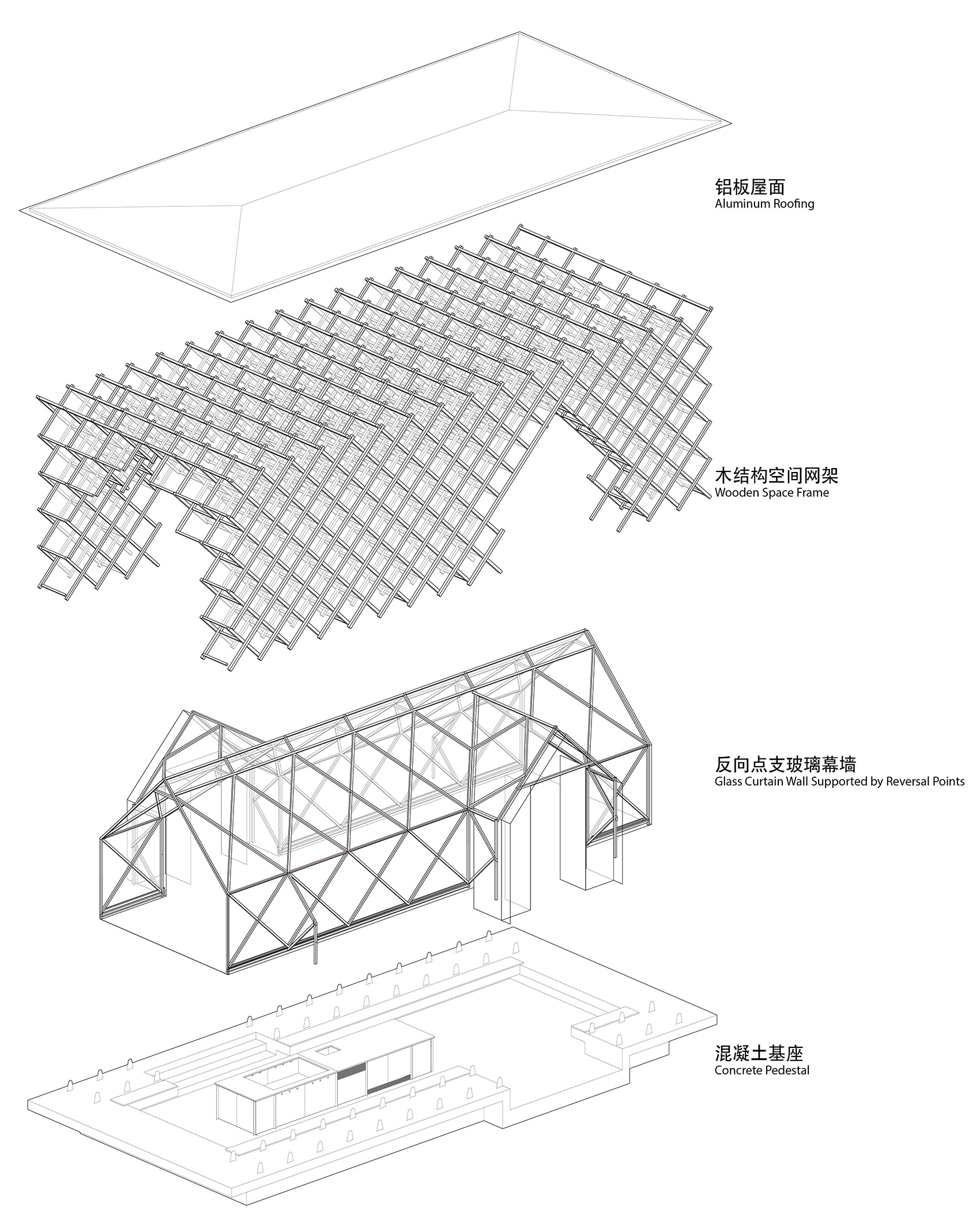 铝板屋面
Aluminum Roofing

木结构空间网架
Wooden Space Frame

反向点支玻璃幕墙
Glass Curtain Wall Supported by Reversal Points

混凝土基座
Concrete Pedestal