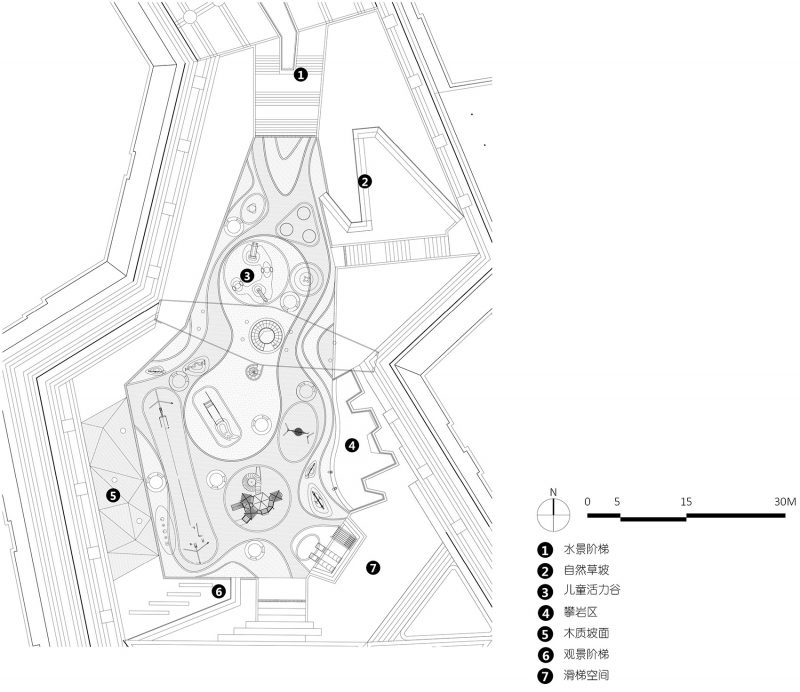 1
2
3
4
5
6
7

N

0 5 15 30M

1 水景阶梯
2 自然草坡
3 儿童活力谷
4 攀岩区
5 木质坡面
6 观景阶梯
7 滑梯空间