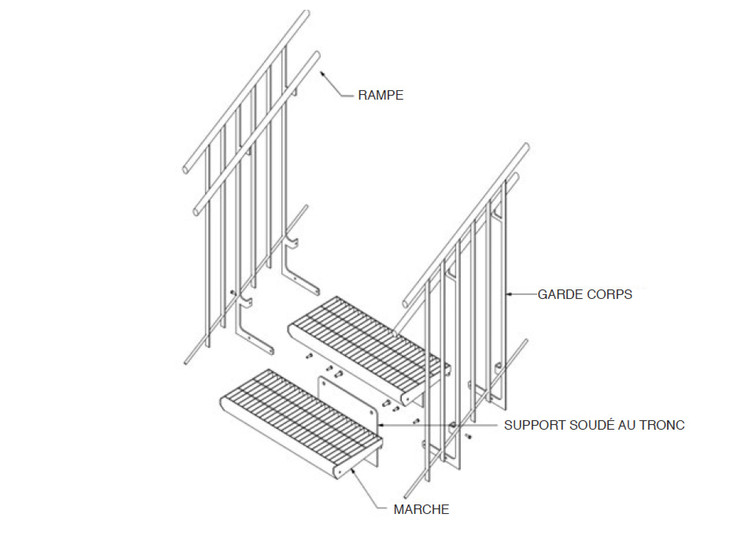 RAMPE

GARDE CORPS

SUPPORT SOUDÉ AU TRONC

MARCHE