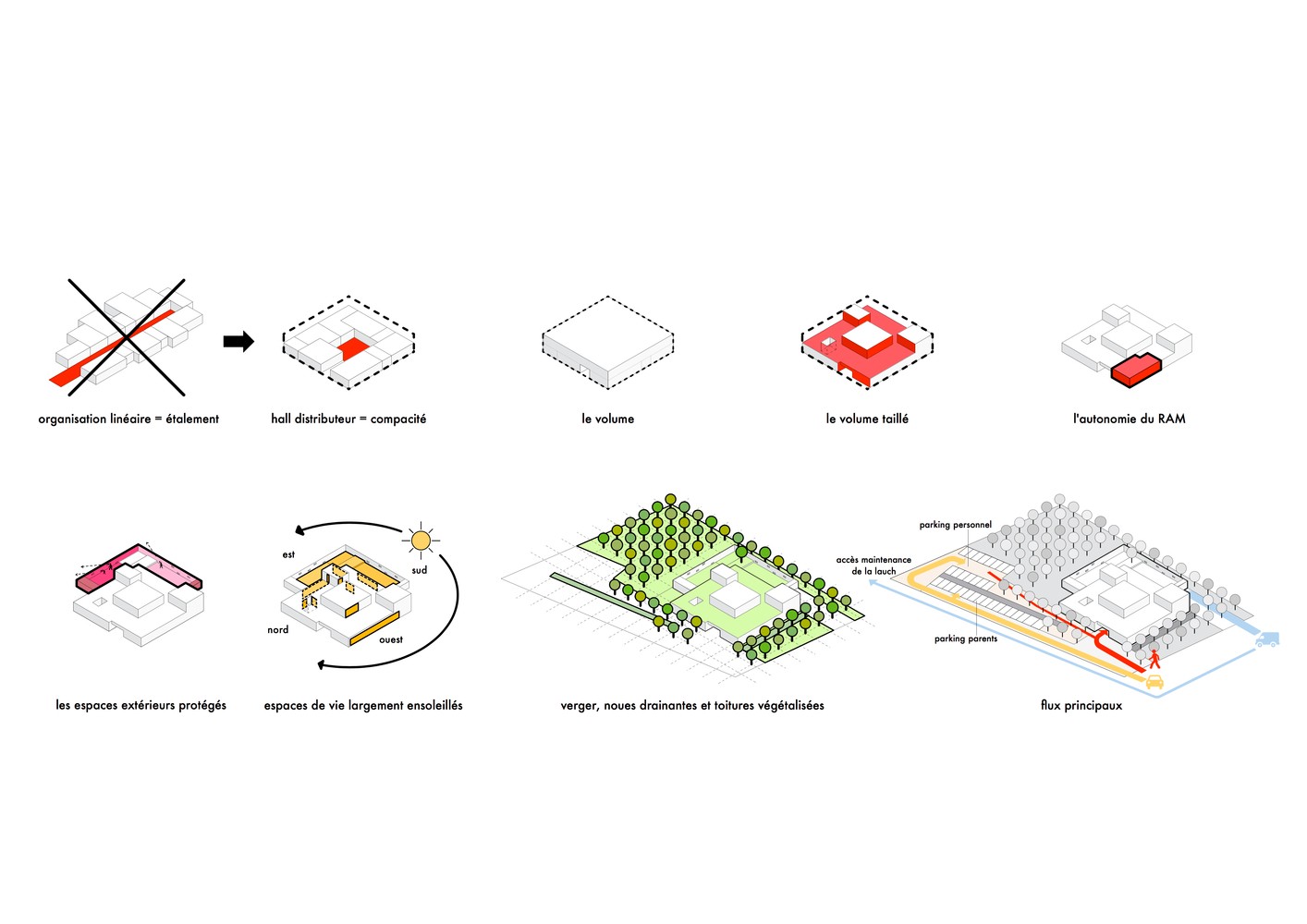 organisation linéaire = étalement

hall distributeur = compacité

le volume

le volume taillé

l'autonomie du RAM

les espaces extérieurs protégés

est

sud

nord

ouest

espaces de vie largement ensoleillés

verger, noues drainantes et toitures végétalisées

parking personnel

accès maintenance de la lauch

parking parents

flux principaux