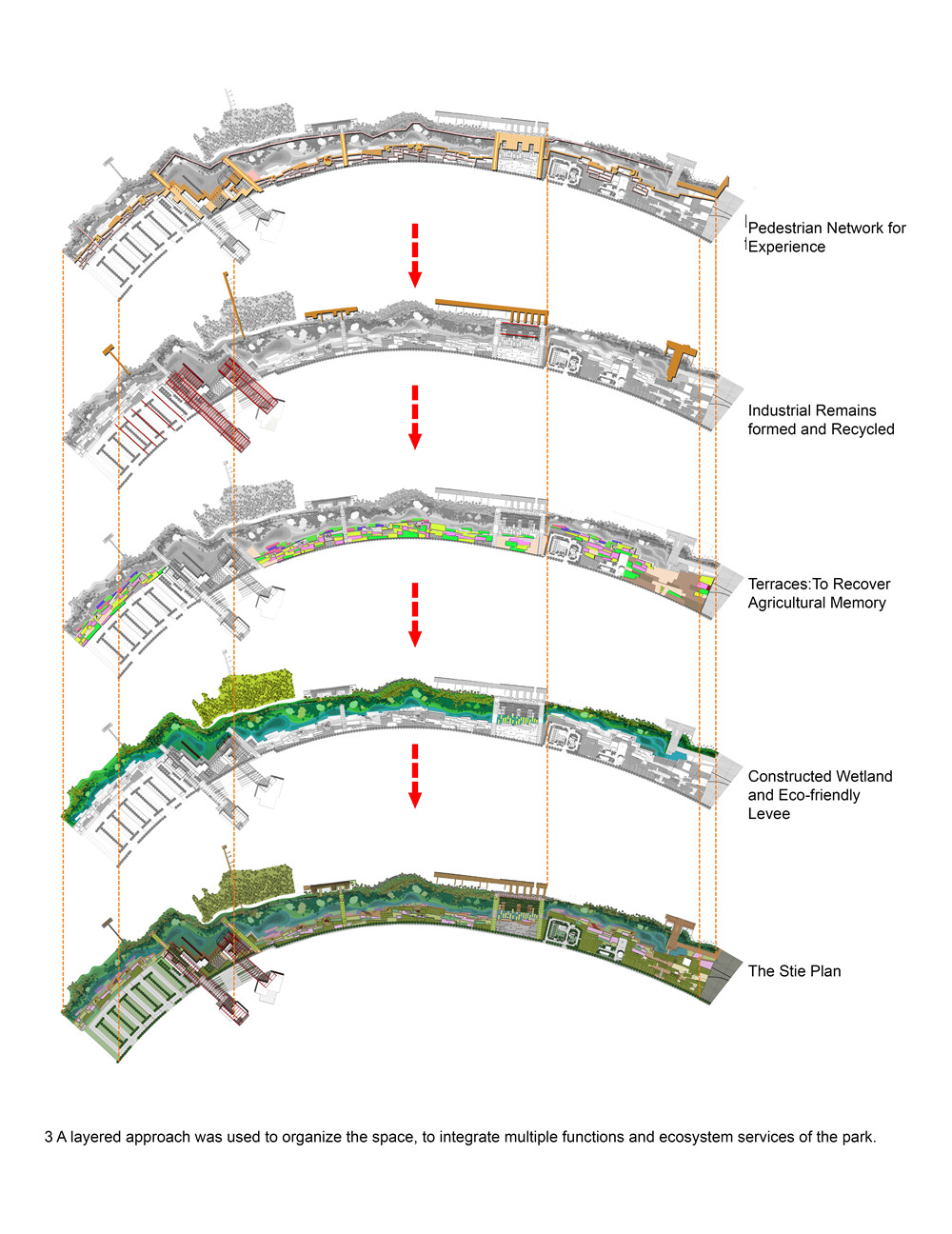 Pedestrian Network for Experience

Industrial Remains formed and Recycled

Terraces:To Recover Agricultural Memory

Constructed Wetland and Eco-friendly Levee

The Stie Plan

3 A layered approach was used to organize the space, to integrate multiple functions and ecosystem services of the park.