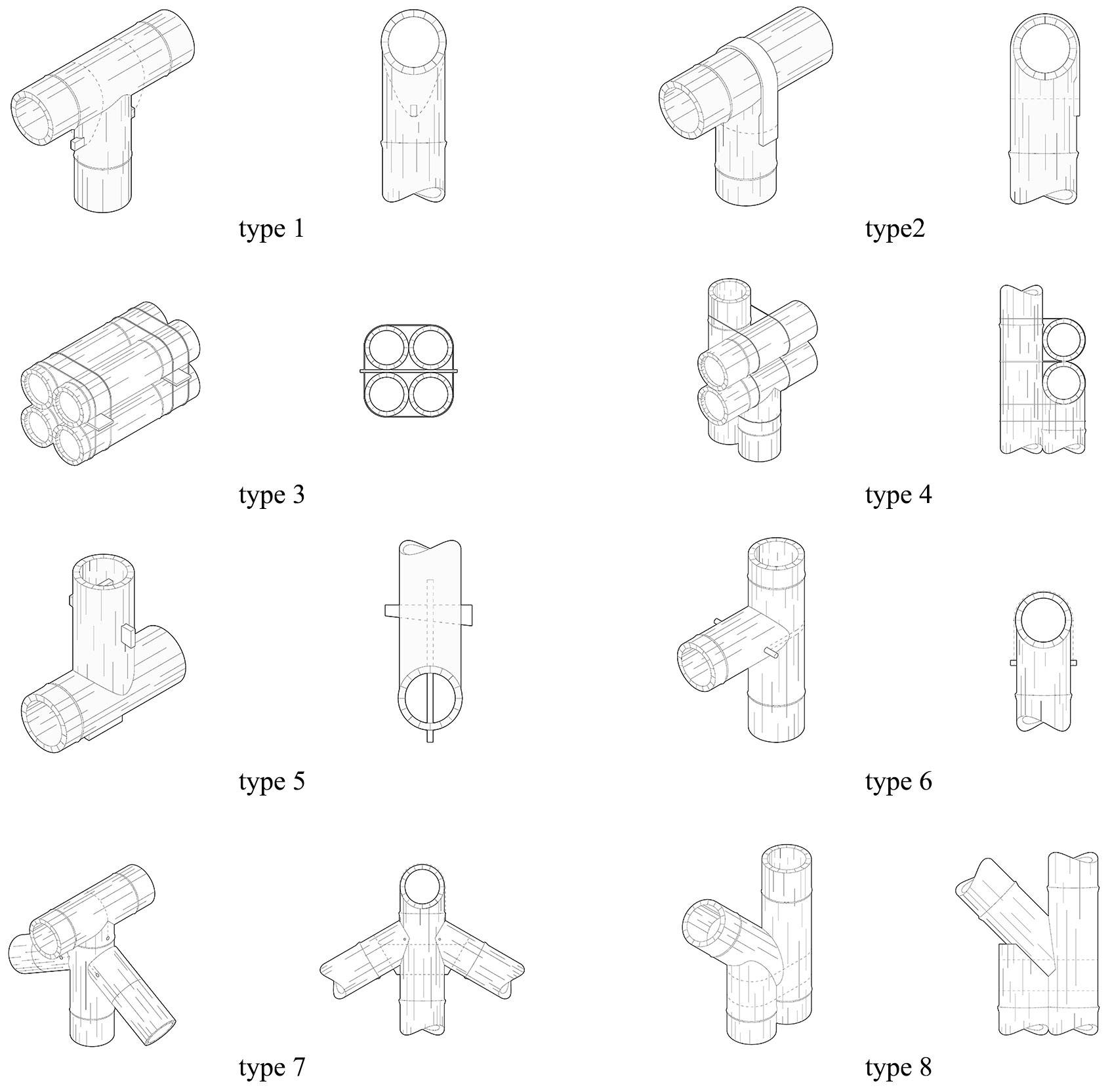 type 1

type2

type 3

type 4

type 5

type 6

type 7

type 8