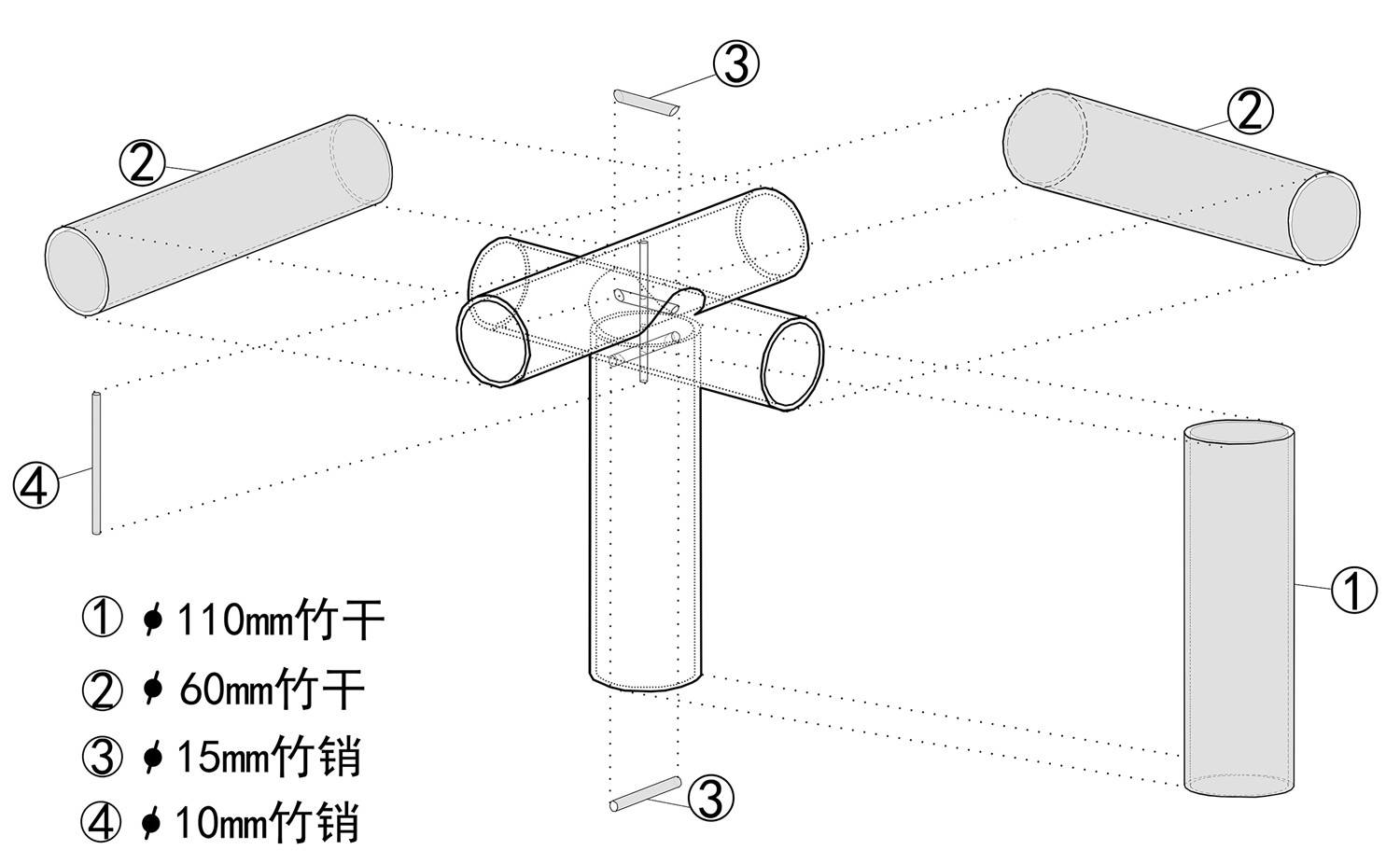 ③

②

②

④

①

③

① ϕ110mm竹干
② ϕ60mm竹干
③ ϕ15mm竹销
④ ϕ10mm竹销