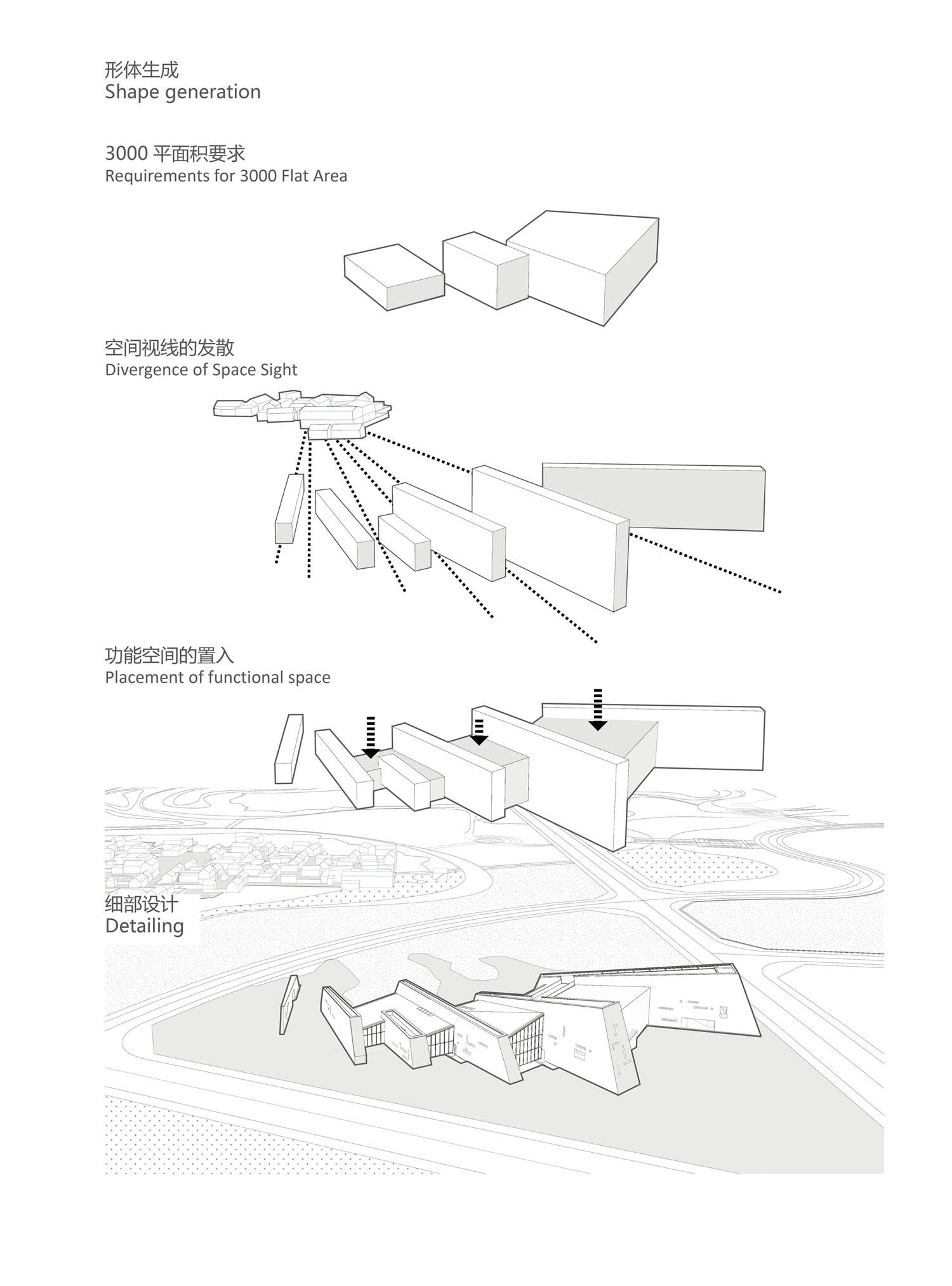 形体生成
Shape generation

3000 平面积要求
Requirements for 3000 Flat Area

空间视线的发散
Divergence of Space Sight

功能空间的置入
Placement of functional space

细部设计
Detailing