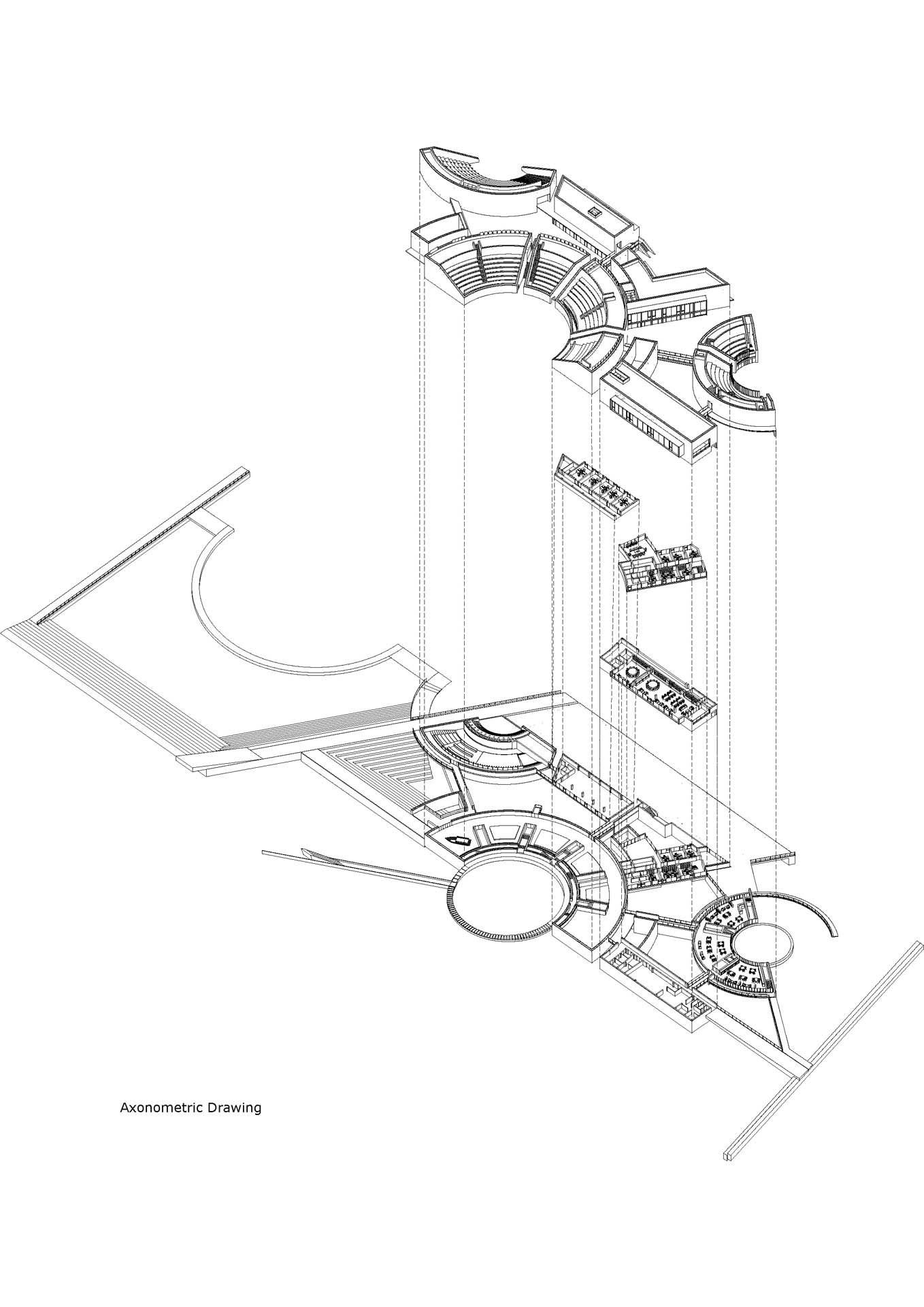 Axonometric Drawing