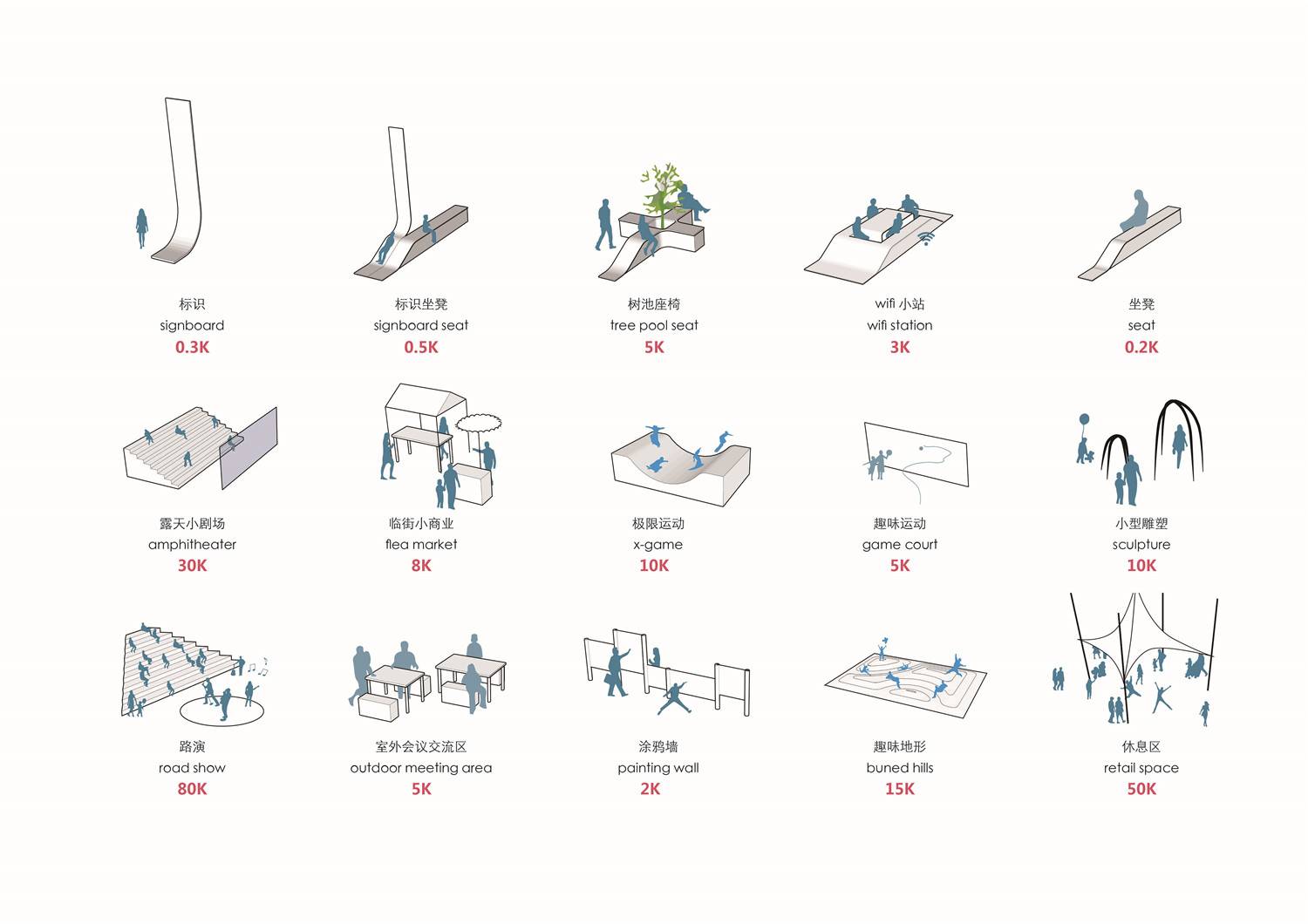 标识
signboard
0.3K

标识坐凳
signboard seat
0.5K

树池座椅
tree pool seat
5K

wifi 小站
wifi station
3K

坐凳
seat
0.2K

露天小剧场
amphitheater
30K

临街小商业
flea market
8K

极限运动
x-game
10K

趣味运动
game court
5K

小型雕塑
sculpture
10K

路演
road show
80K

室外会议交流区
outdoor meeting area
5K

涂鸦墙
painting wall
2K

趣味地形
buned hills
15K

休息区
retail space
50K