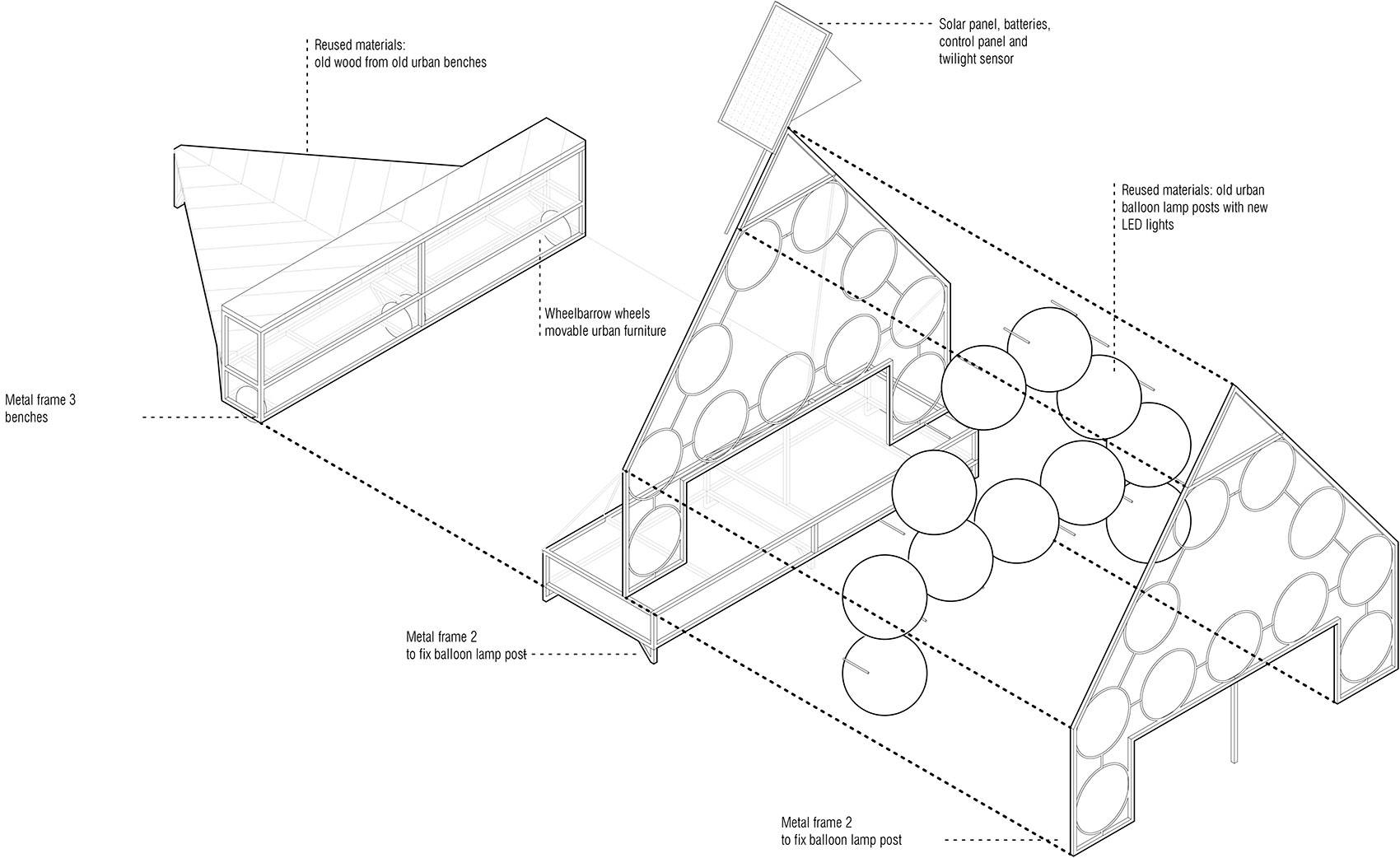 Reused materials:
old wood from old urban benches

Solar panel, batteries,
control panel and
twilight sensor

Reused materials: old urban
balloon lamp posts with new
LED lights

Wheelbarrow wheels
movable urban furniture

Metal frame 3
benches

Metal frame 2
to fix balloon lamp post

Metal frame 2
to fix balloon lamp post